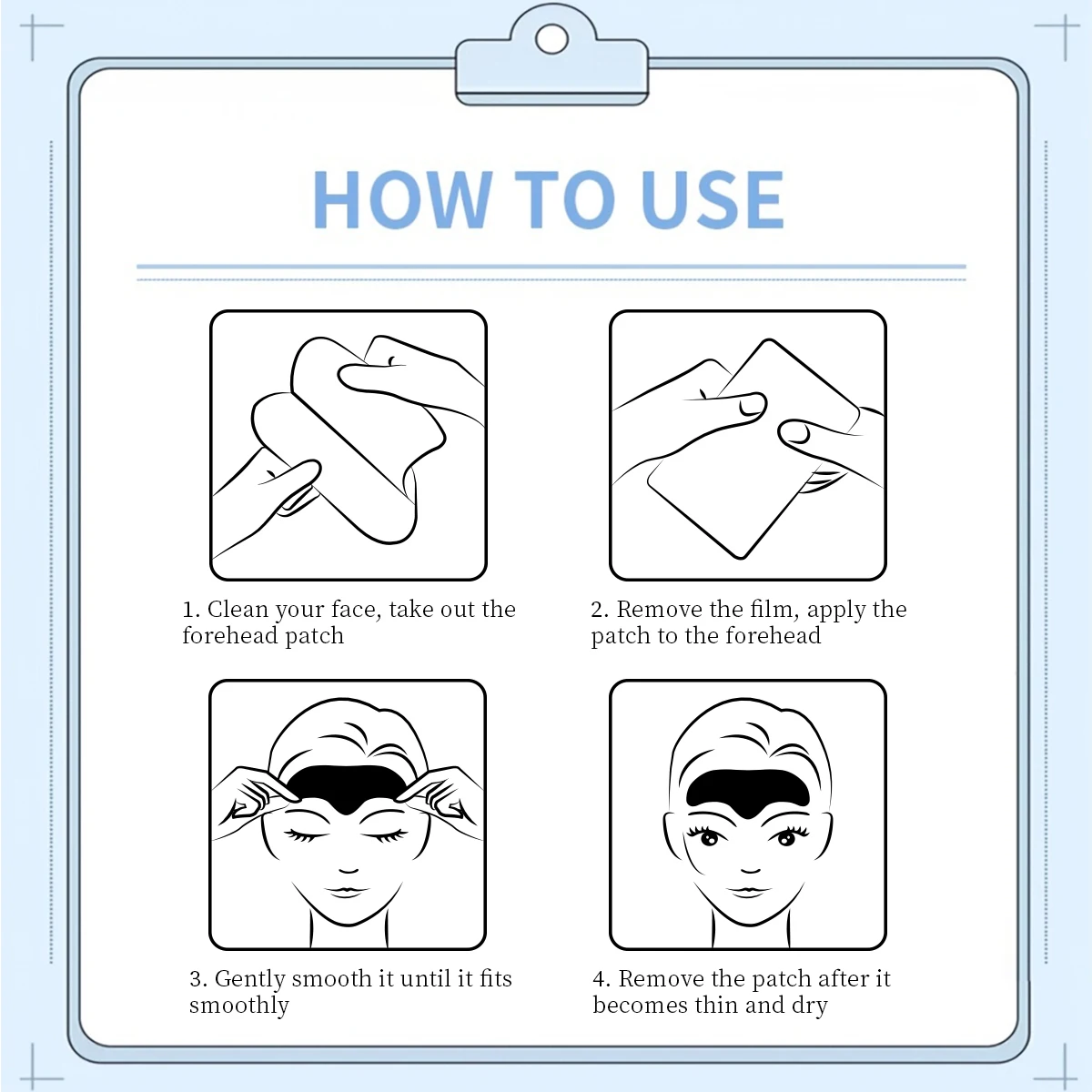 HOW TO USE

1. Clean your face, take out the forehead patch

2. Remove the film, apply the patch to the forehead

3. Gently smooth it until it fits smoothly

4. Remove the patch after it becomes thin and dry