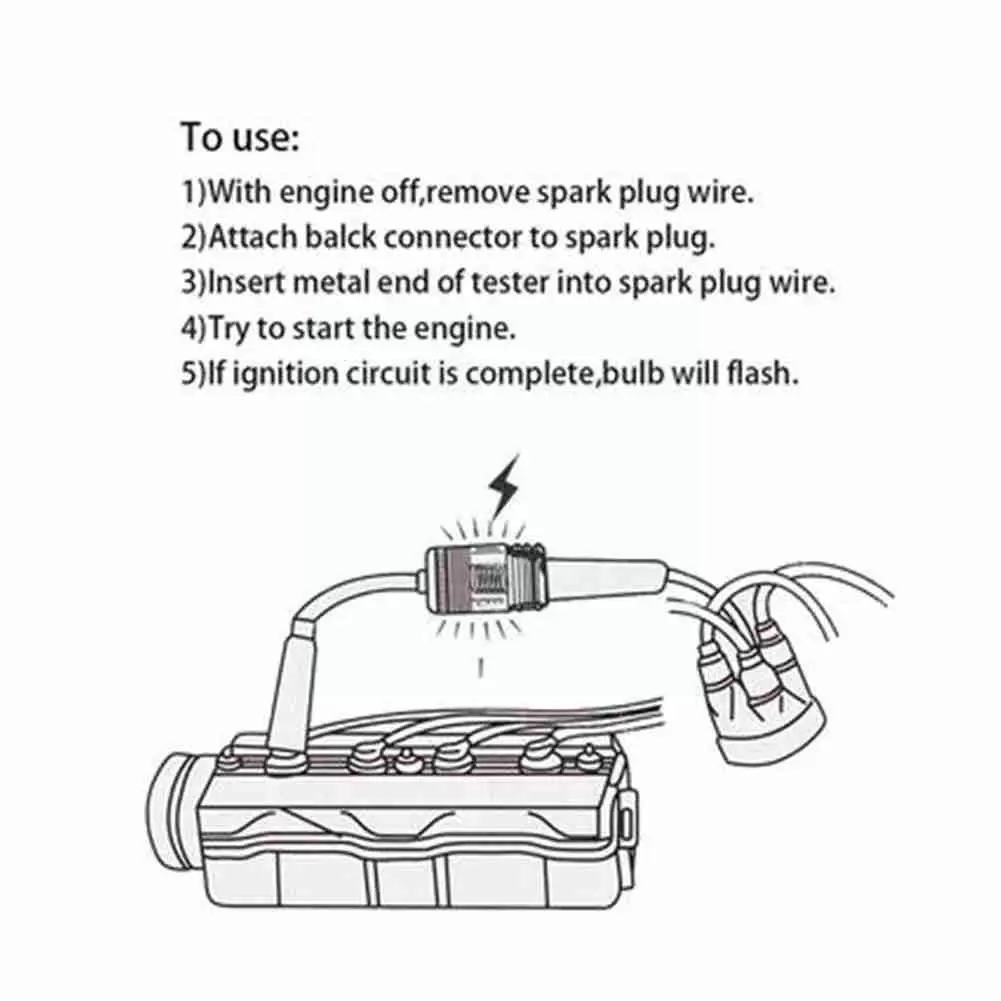 To use:
1)With engine off,remove spark plug wire.
2)Attach balck connector to spark plug.
3)Insert metal end of tester into spark plug wire.
4)Try to start the engine.
5)If ignition circuit is complete,bulb will flash.