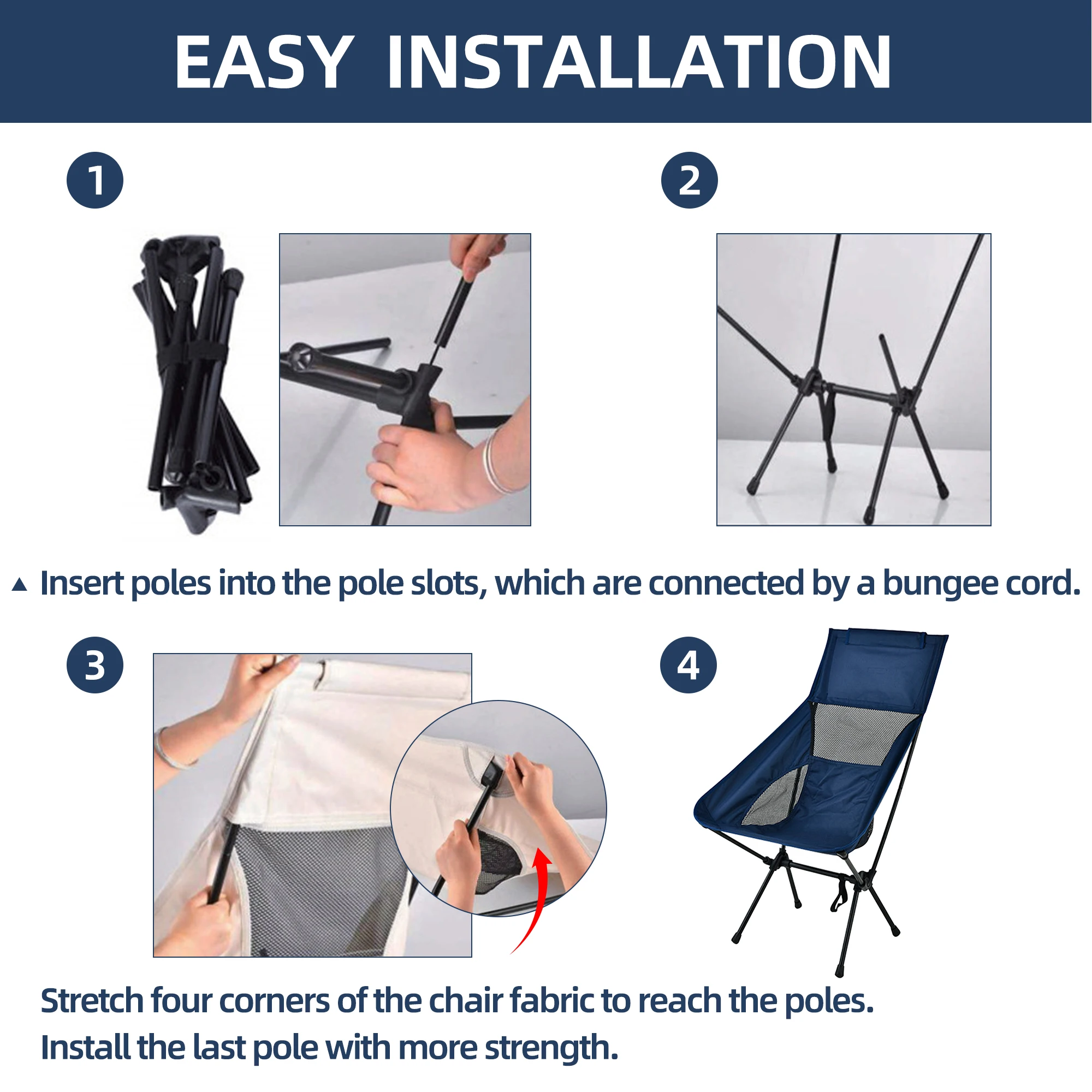 EASY INSTALLATION

1

2

▲ Insert poles into the pole slots, which are connected by a bungee cord.

3

4

Stretch four corners of the chair fabric to reach the poles.
Install the last pole with more strength.