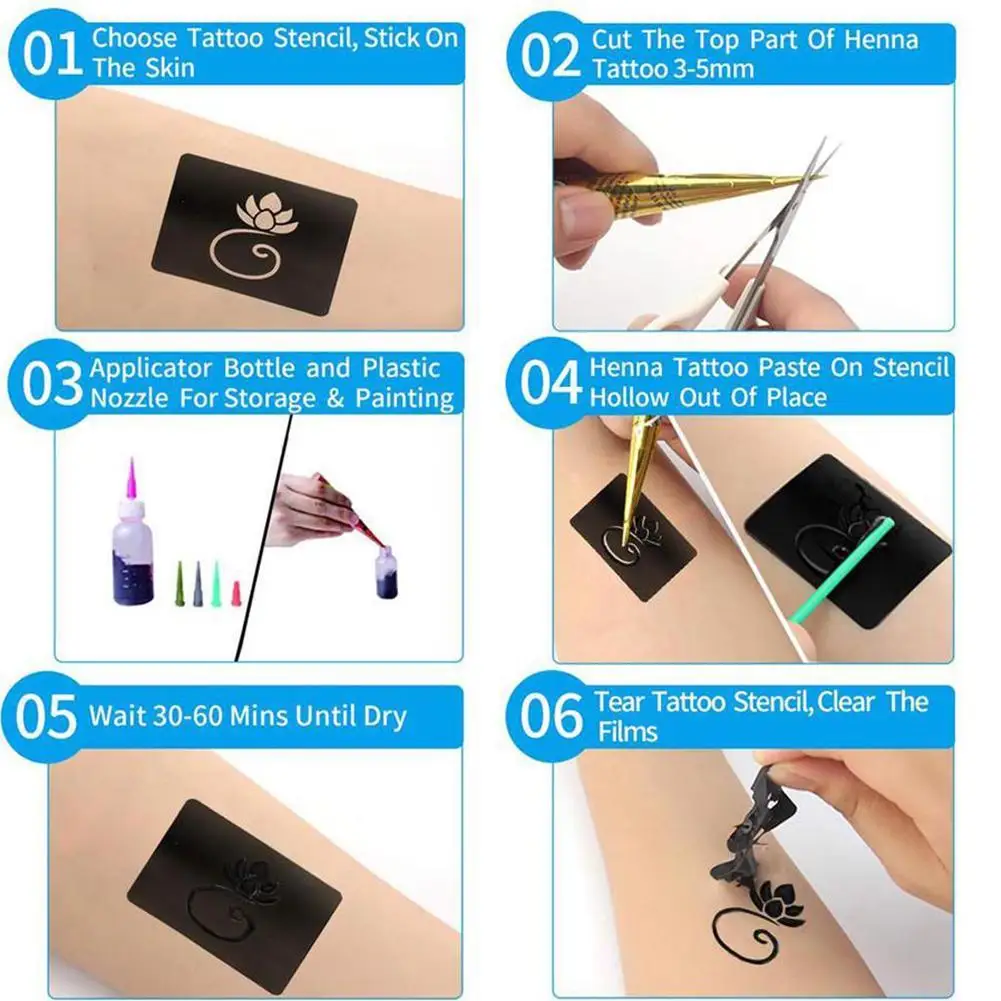 01 Choose Tattoo Stencil, Stick On The Skin

02 Cut The Top Part Of Henna Tattoo 3-5mm

03 Applicator Bottle and Plastic Nozzle For Storage & Painting

04 Henna Tattoo Paste On Stencil Hollow Out Of Place

05 Wait 30-60 Mins Until Dry

06 Tear Tattoo Stencil, Clear The Films