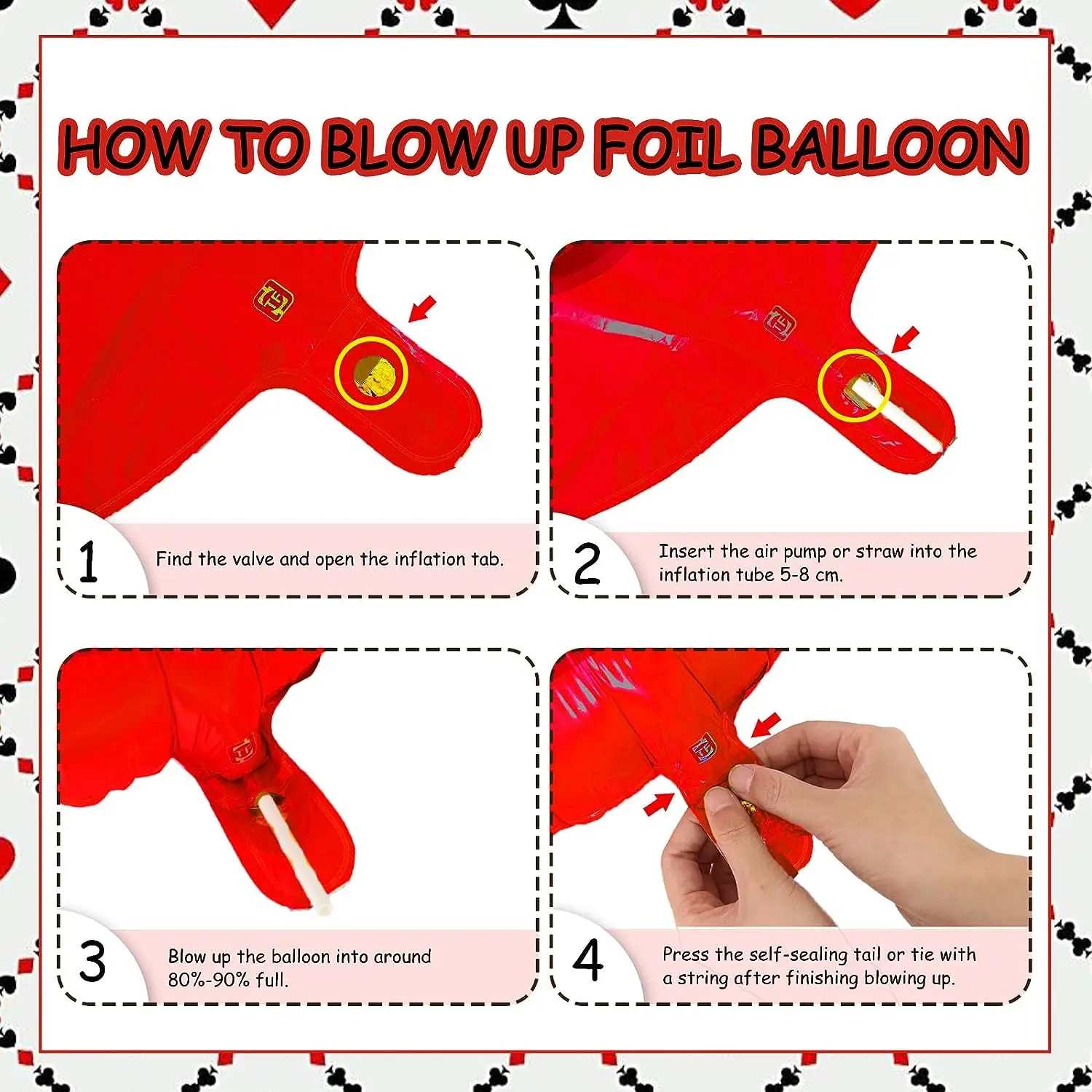 HOW TO BLOW UP FOIL BALLOON

1 Find the valve and open the inflation tab.

2 Insert the air pump or straw into the inflation tube 5-8 cm.

3 Blow up the balloon into around 80%-90% full.

4 Press the self-sealing tail or tie with a string after finishing blowing up.