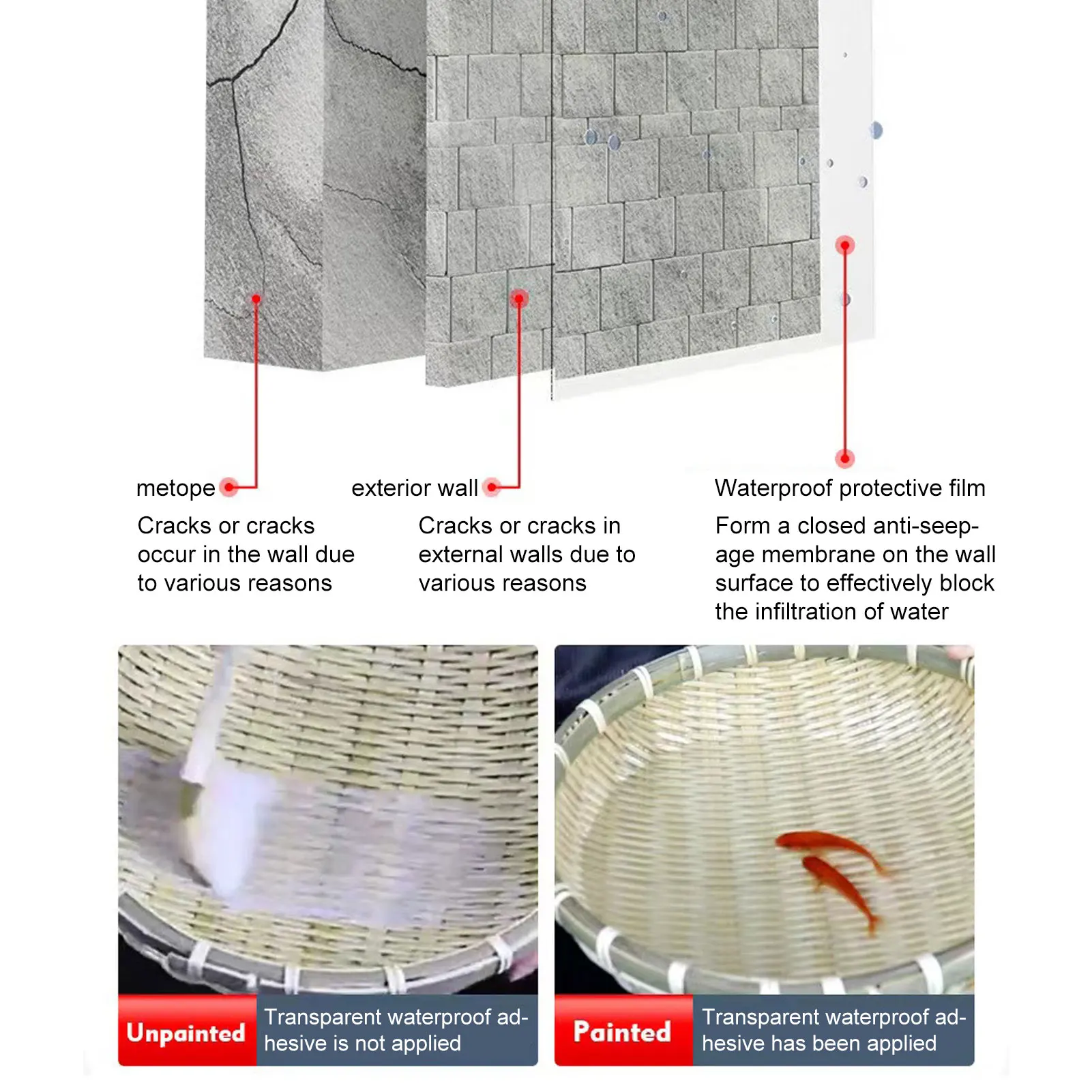 metope

Cracks or cracks occur in the wall due to various reasons

exterior wall

Cracks or cracks in external walls due to various reasons

Waterproof protective film

Form a closed anti-seepage membrane on the wall surface to effectively block the infiltration of water

Unpainted

Transparent waterproof adhesive is not applied

Painted

Transparent waterproof adhesive has been applied