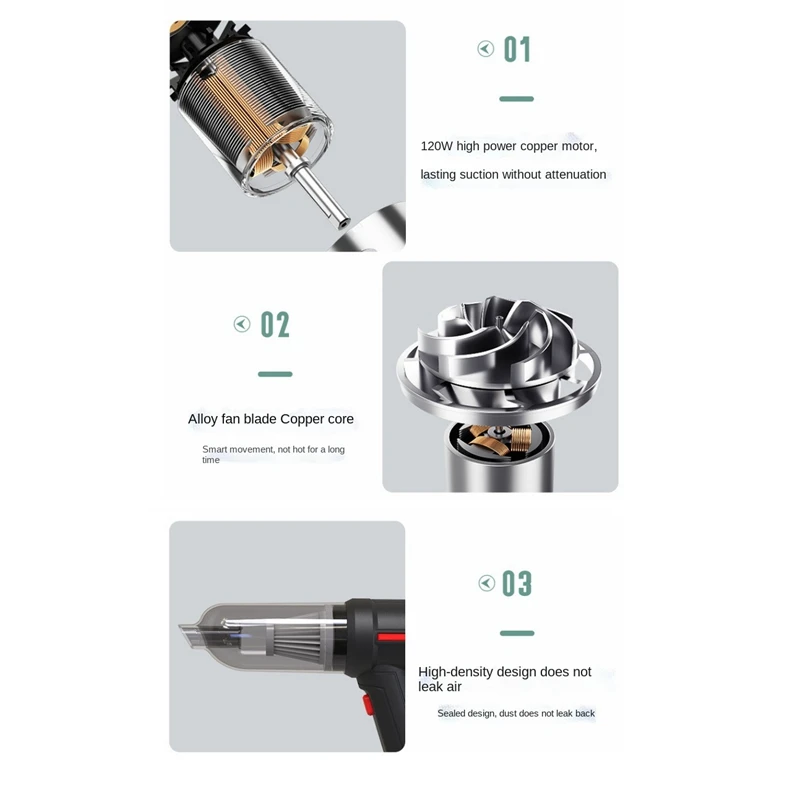 01

120W high power copper motor,

lasting suction without attenuation

02

Alloy fan blade Copper core

Smart movement, not hot for a long time

03

High-density design does not leak air

Sealed design, dust does not leak back