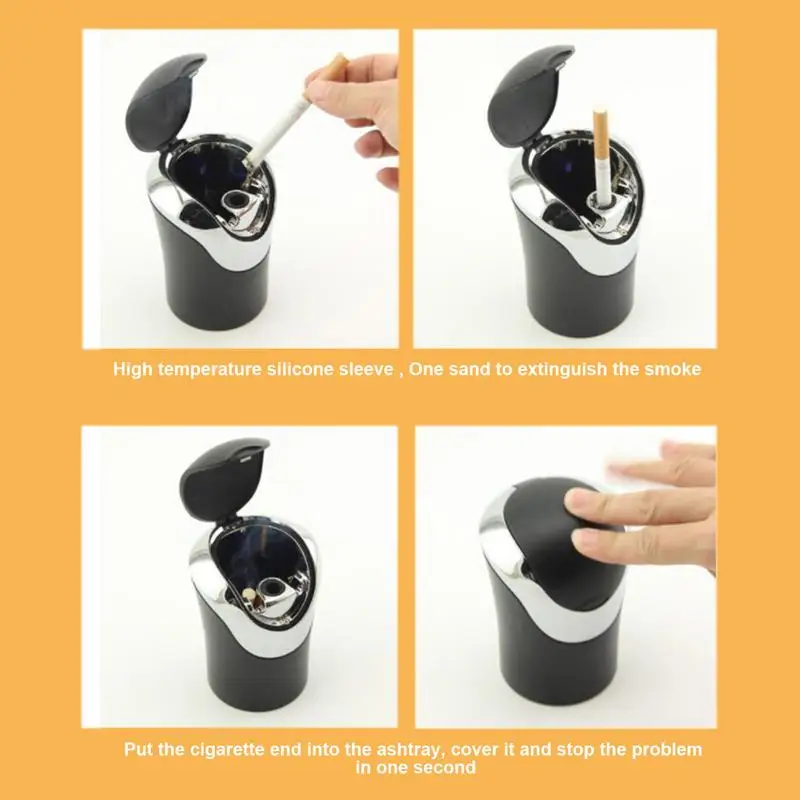 High temperature silicone sleeve , One sand to extinguish the smoke

Put the cigarette end into the ashtray, cover it and stop the problem in one second