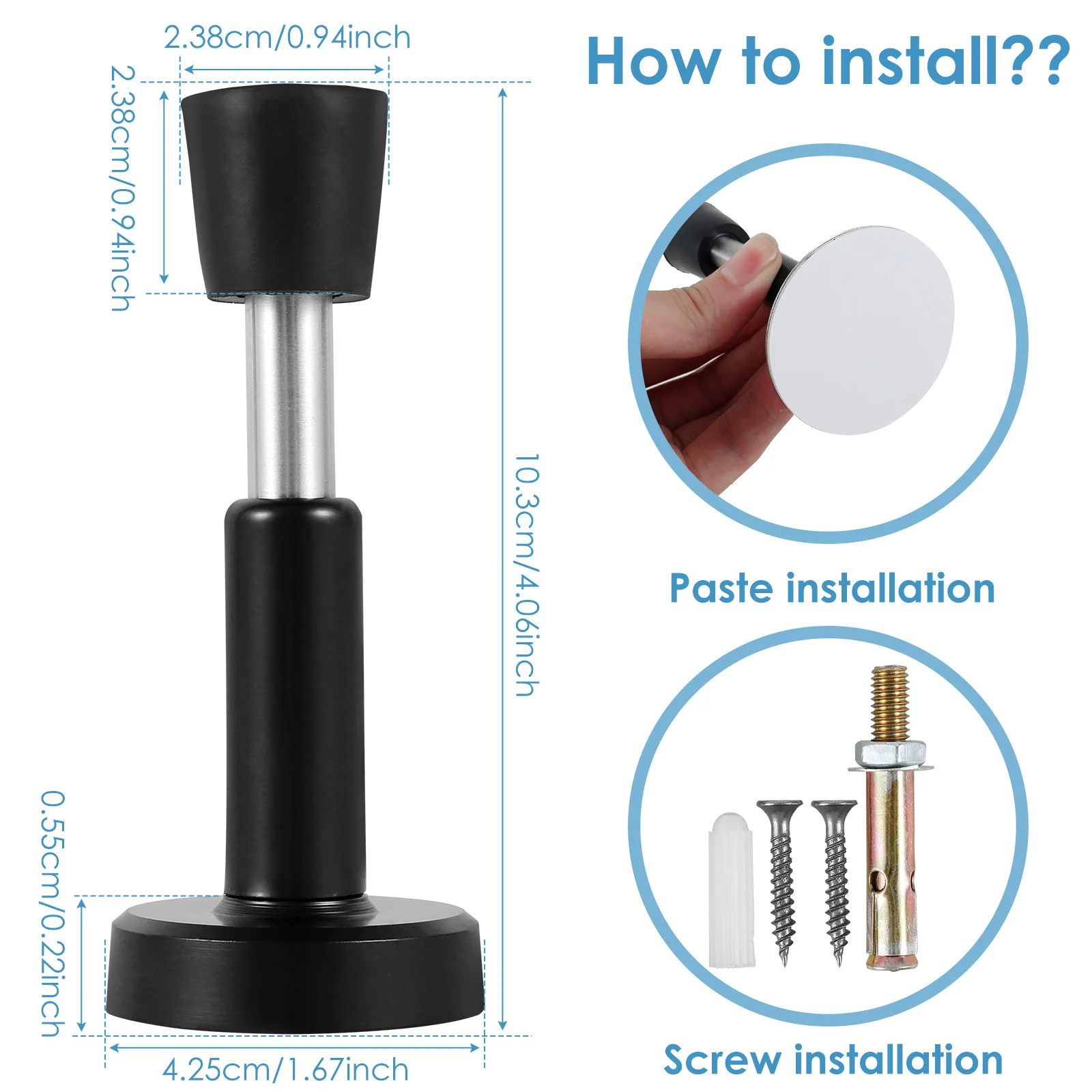 2.38cm/0.94inch

2.38cm/0.94inch

10.3cm/4.06inch

0.55cm/0.22inch

4.25cm/1.67inch

How to install??

Paste installation

Screw installation