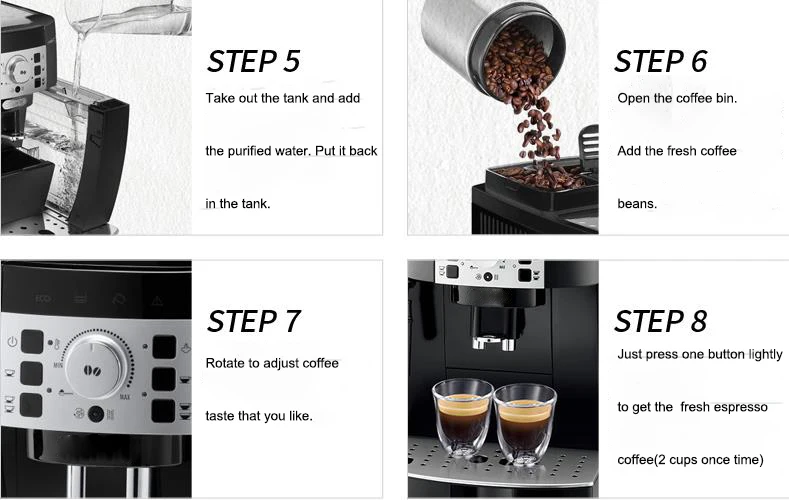 STEP 5

Take out the tank and add the purified water. Put it back in the tank.

STEP 6

Open the coffee bin. Add the fresh coffee beans.

ECO

MIN

MAX

STEP 7

Rotate to adjust coffee taste that you like.

STEP 8

Just press one button lightly to get the fresh espresso coffee(2 cups once time)