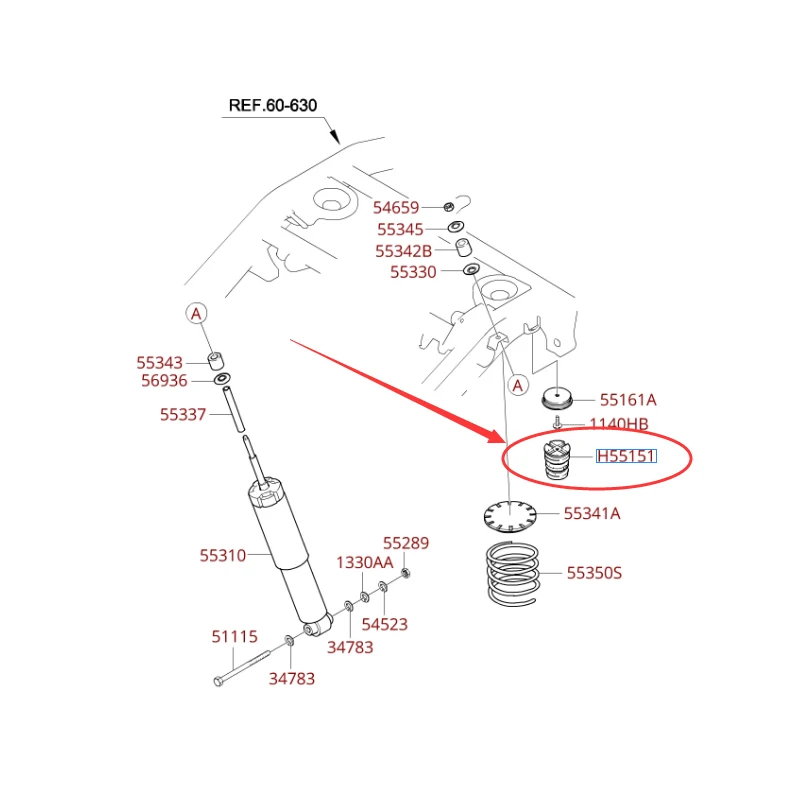 REF.60-630

54659
55345
55342B
55330

A

55343
56936
55337

A

55161A
1140HB
H55151

55341A

55350S

55310

55289
1330AA
54523
34783

51115
34783