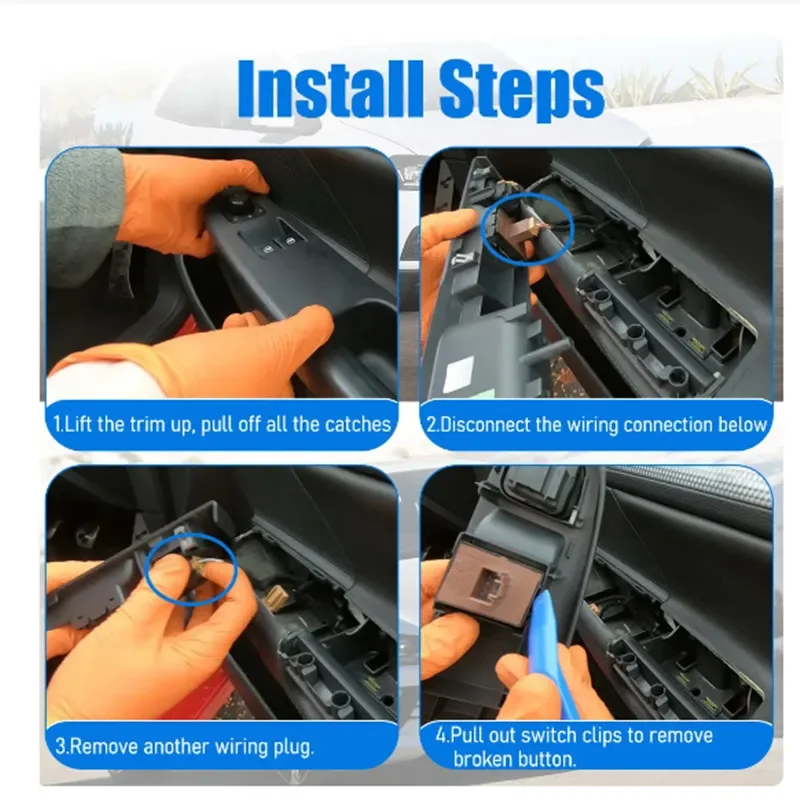 Install Steps

1.Lift the trim up, pull off all the catches

2.Disconnect the wiring connection below

3.Remove another wiring plug.

4.Pull out switch clips to remove broken button.