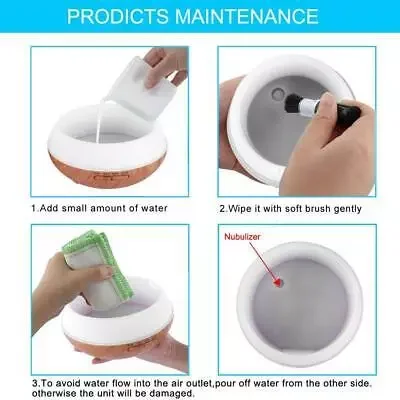 PRODICTS MAINTENANCE

1.Add small amount of water

2.Wipe it with soft brush gently

Nubulizer

3.To avoid water flow into the air outlet,pour off water from the other side. otherwise the unit will be damaged.