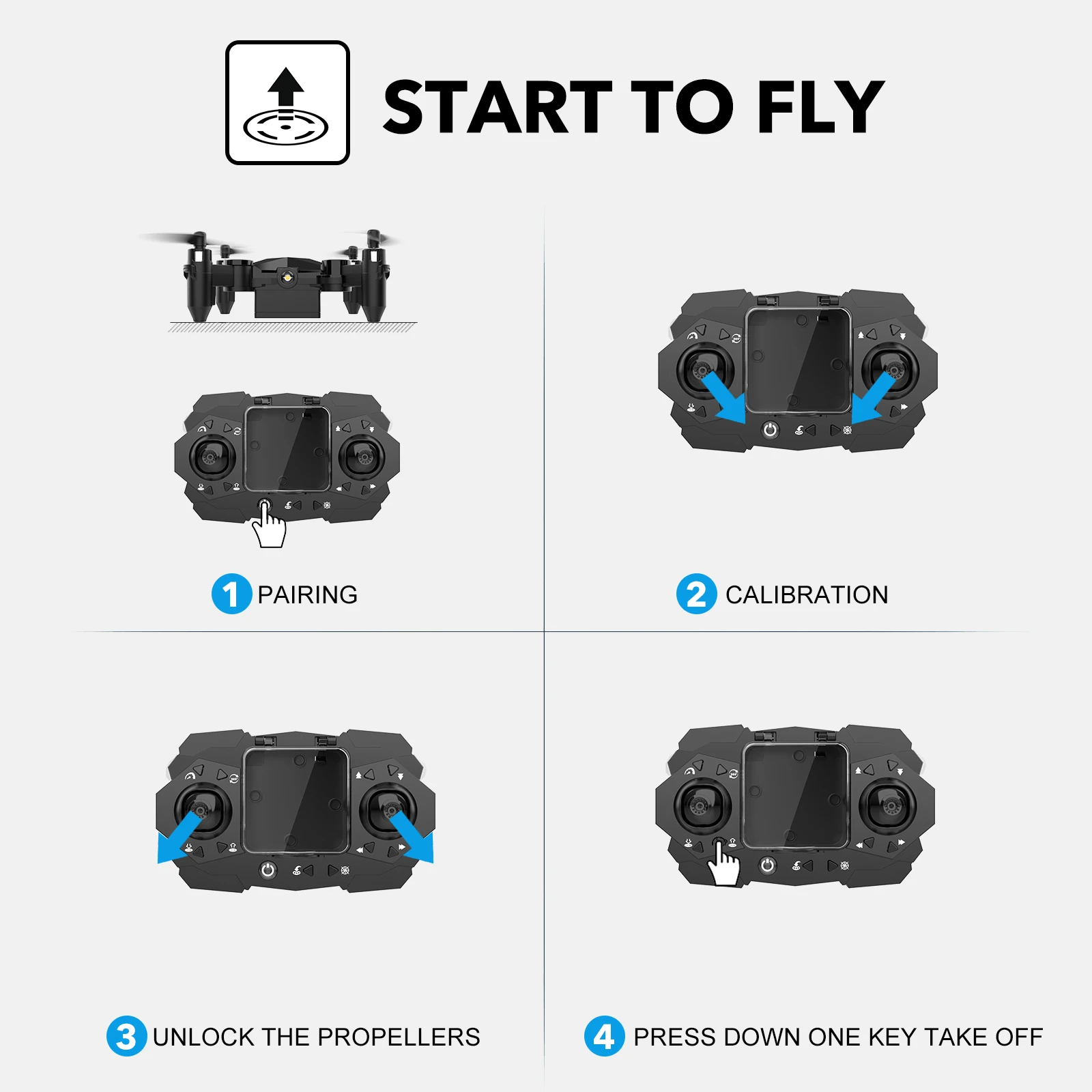 START TO FLY

1 PAIRING

2 CALIBRATION

3 UNLOCK THE PROPELLERS

4 PRESS DOWN ONE KEY TAKE OFF