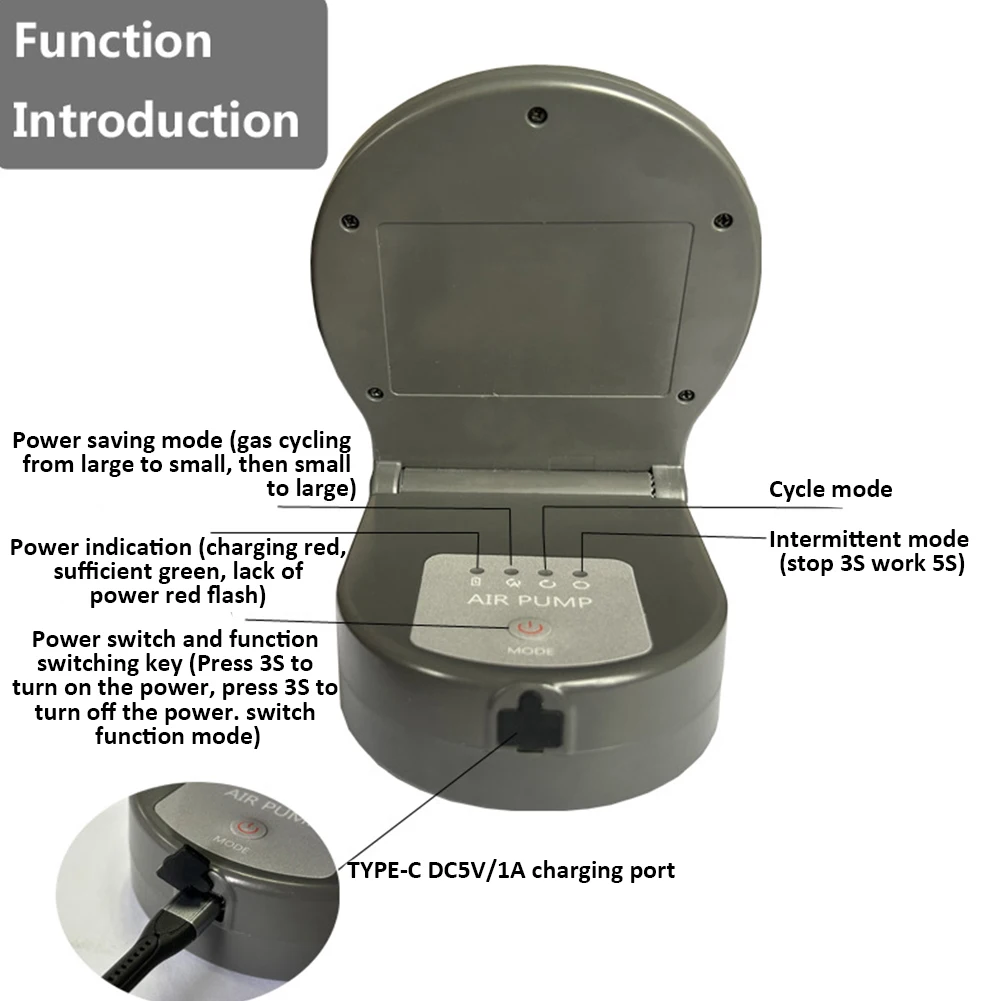 Function Introduction

Power saving mode (gas cycling from large to small, then small to large)

Cycle mode

Power indication (charging red, sufficient green, lack of power red flash)

Intermittent mode (stop 3S work 5S)

AIR PUMP

MODE

Power switch and function switching key (Press 3S to turn on the power, press 3S to turn off the power. switch function mode)

AIR PUMP

MODE

TYPE-C DC5V/1A charging port