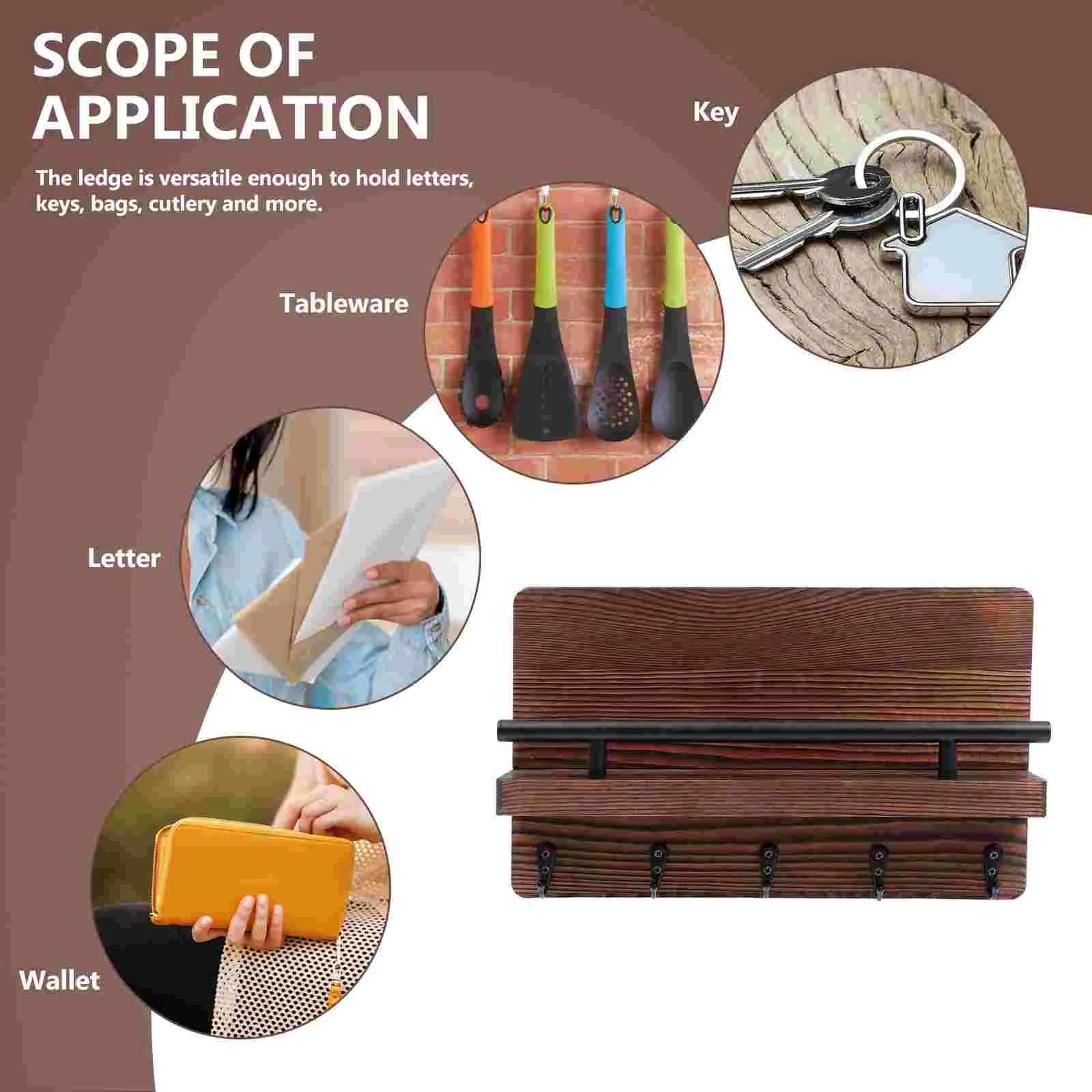 SCOPE OF APPLICATION

The ledge is versatile enough to hold letters, keys, bags, cutlery and more.

Key

Tableware

Letter

Wallet