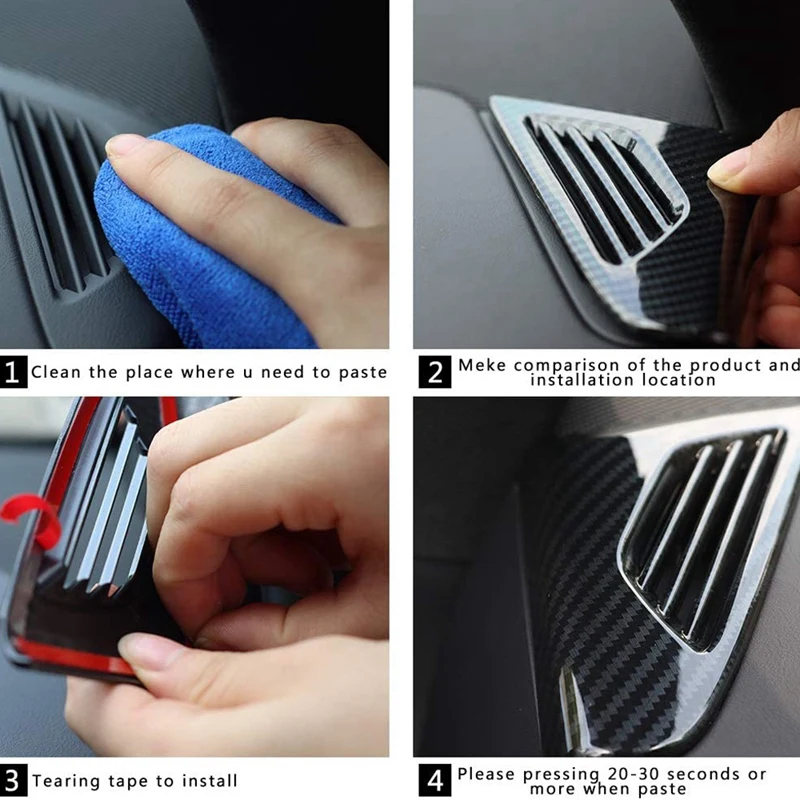 1 Clean the place where u need to paste

2 Meke comparison of the product and installation location

3 Tearing tape to install

4 Please pressing 20-30 seconds or more when paste