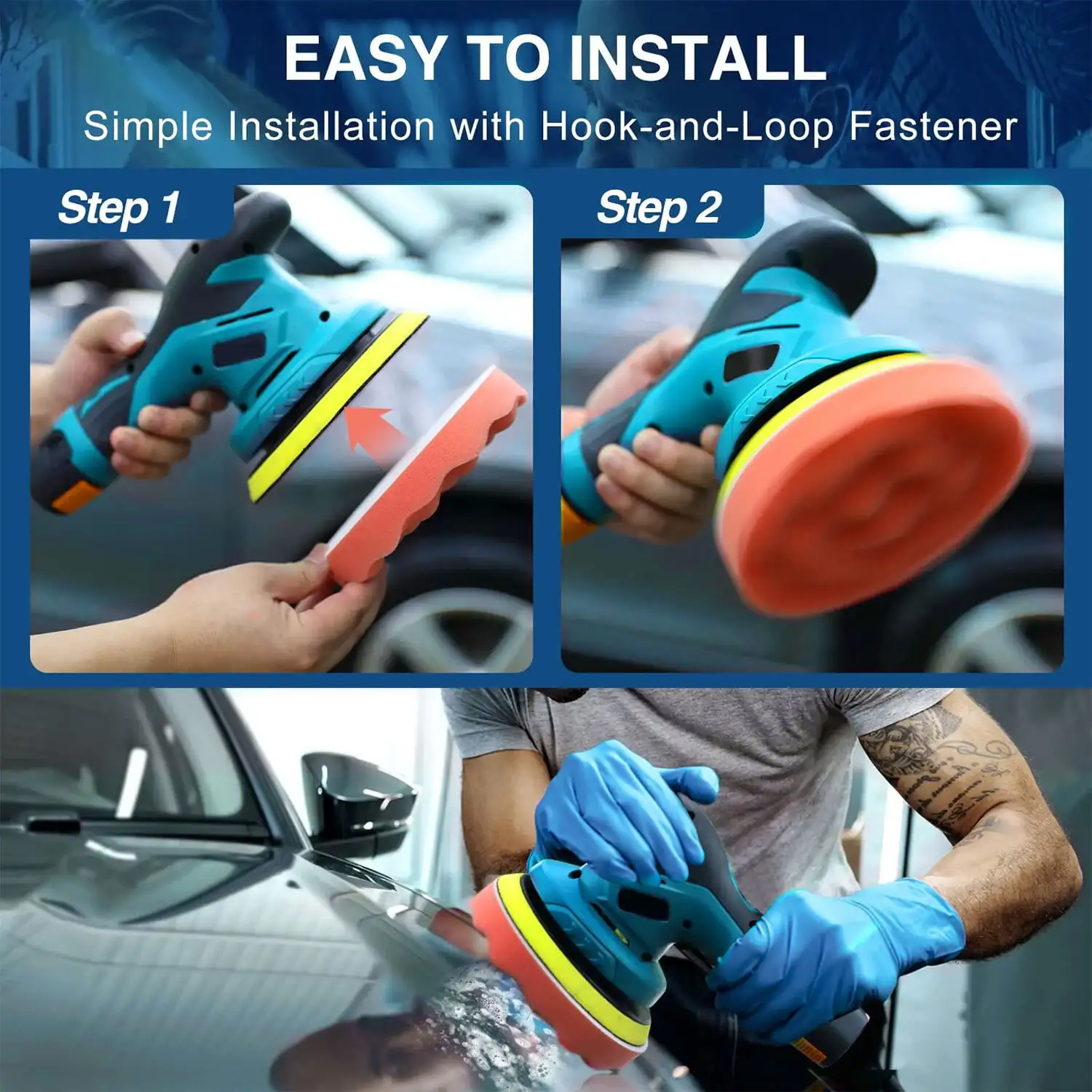 EASY TO INSTALL
Simple Installation with Hook-and-Loop Fastener

Step 1

Step 2