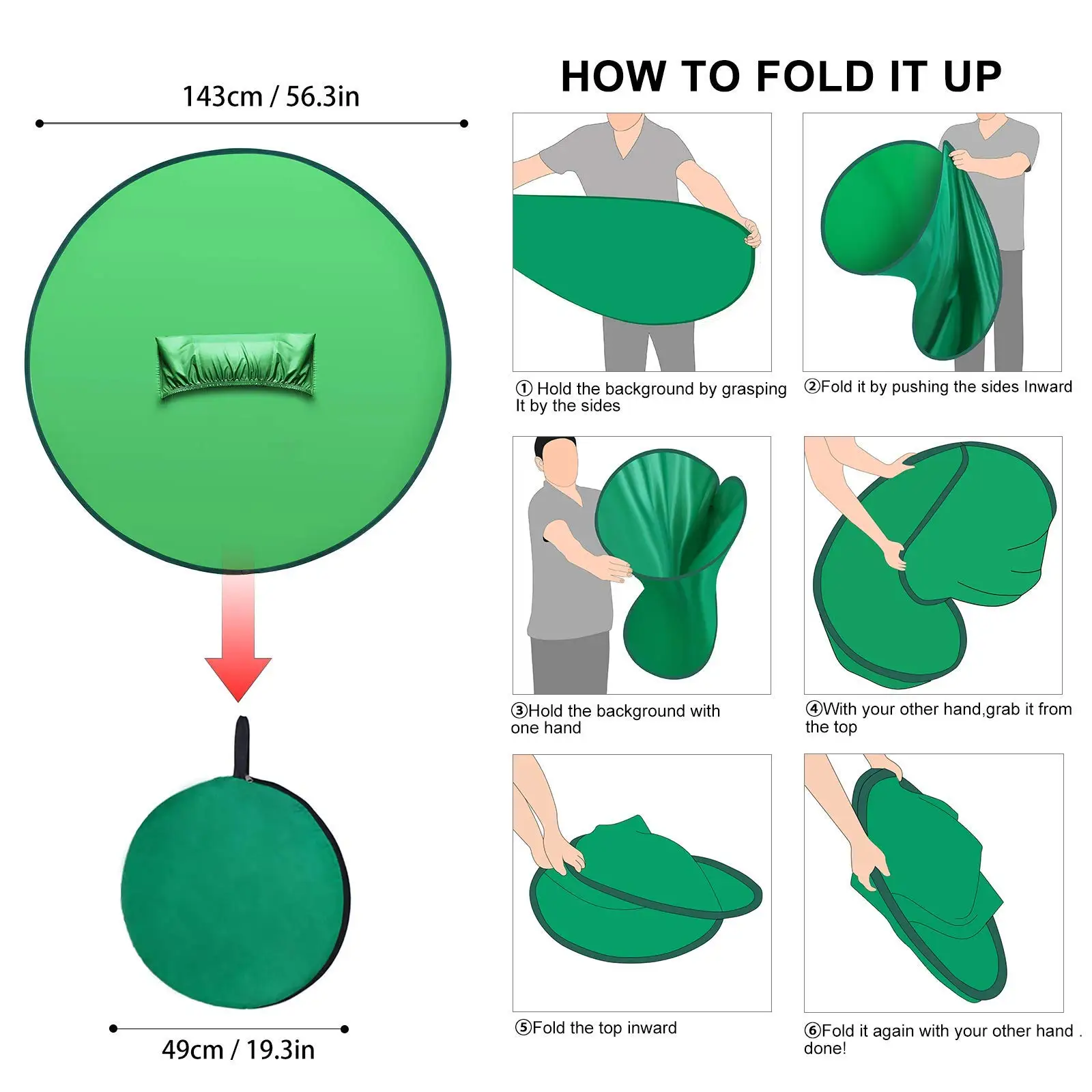 143cm / 56.3in

49cm / 19.3in

HOW TO FOLD IT UP

① Hold the background by grasping It by the sides

②Fold it by pushing the sides Inward

③Hold the background with one hand

④With your other hand,grab it from the top

⑤Fold the top inward

⑥Fold it again with your other hand . done!