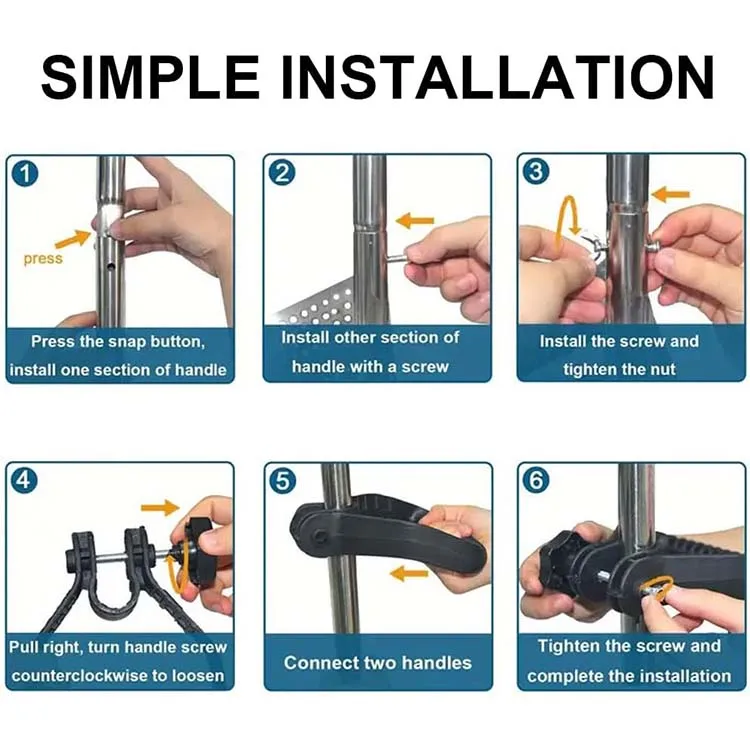 SIMPLE INSTALLATION

1
press
Press the snap button, install one section of handle

2
Install other section of handle with a screw

3
Install the screw and tighten the nut

4
Pull right, turn handle screw counterclockwise to loosen

5
Connect two handles

6
Tighten the screw and complete the installation