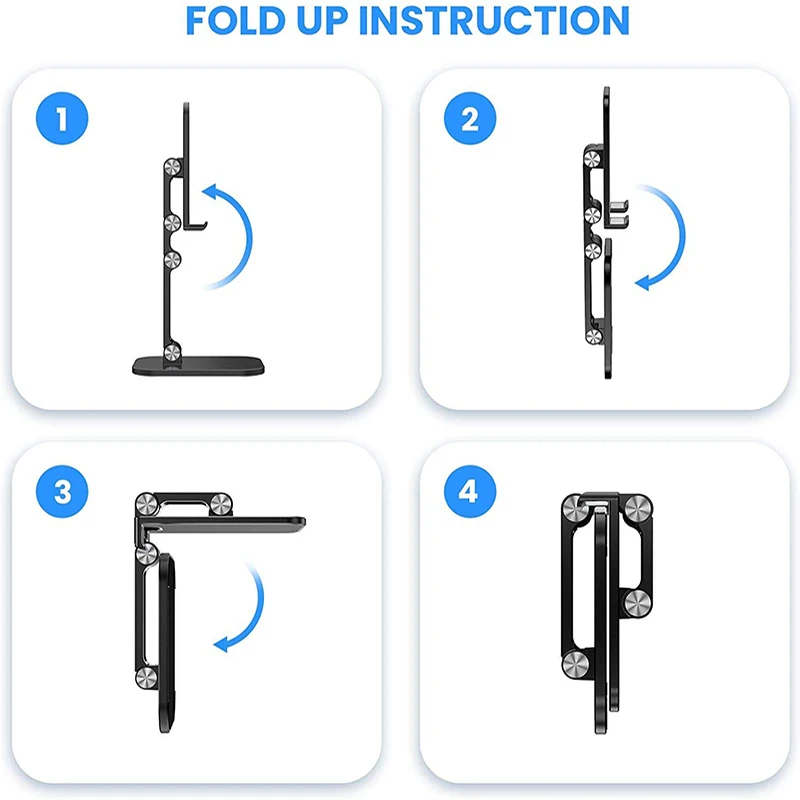 FOLD UP INSTRUCTION

1

2

3

4