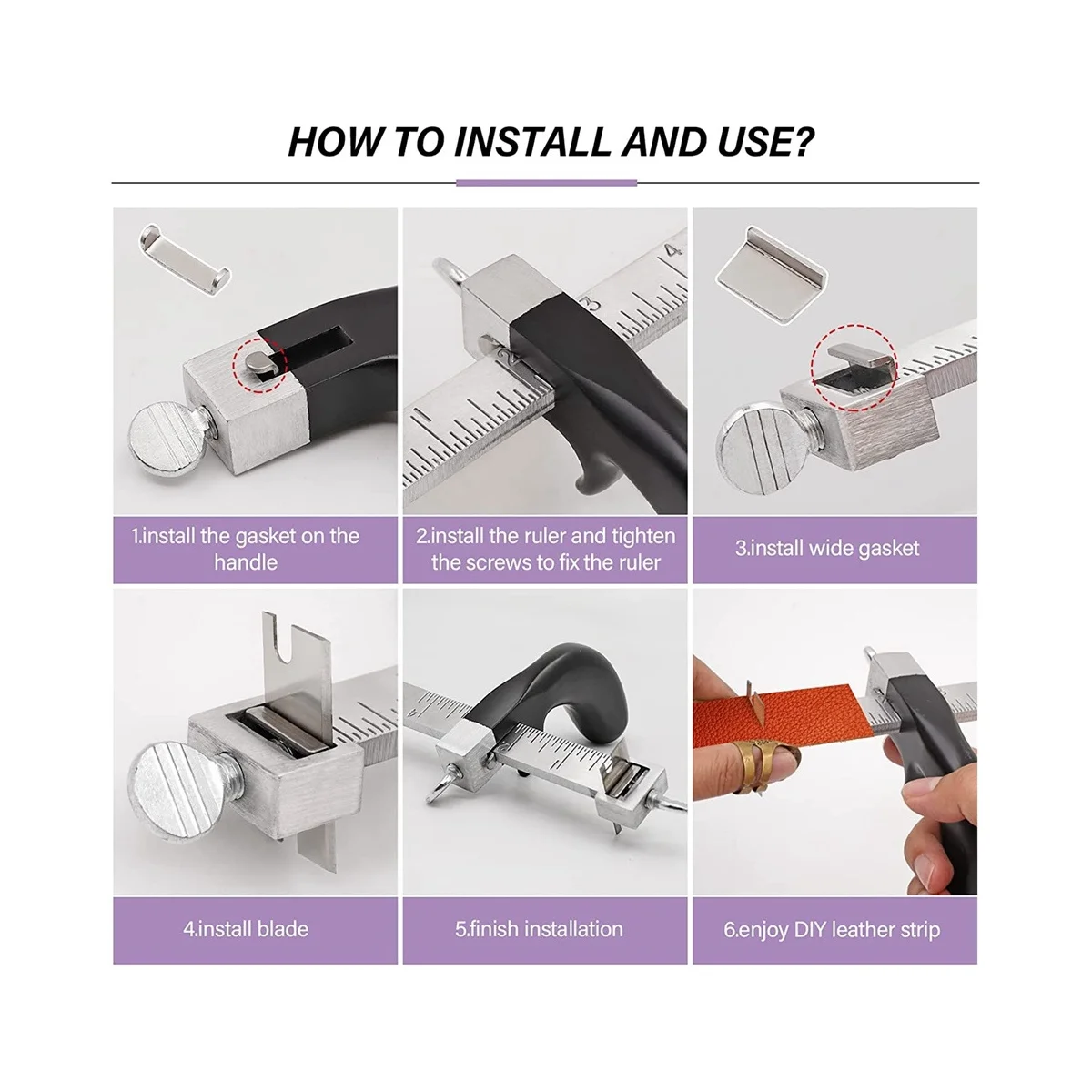 HOW TO INSTALL AND USE?

1.install the gasket on the handle

2.install the ruler and tighten the screws to fix the ruler

3.install wide gasket

4.install blade

5.finish installation

6.enjoy DIY leather strip