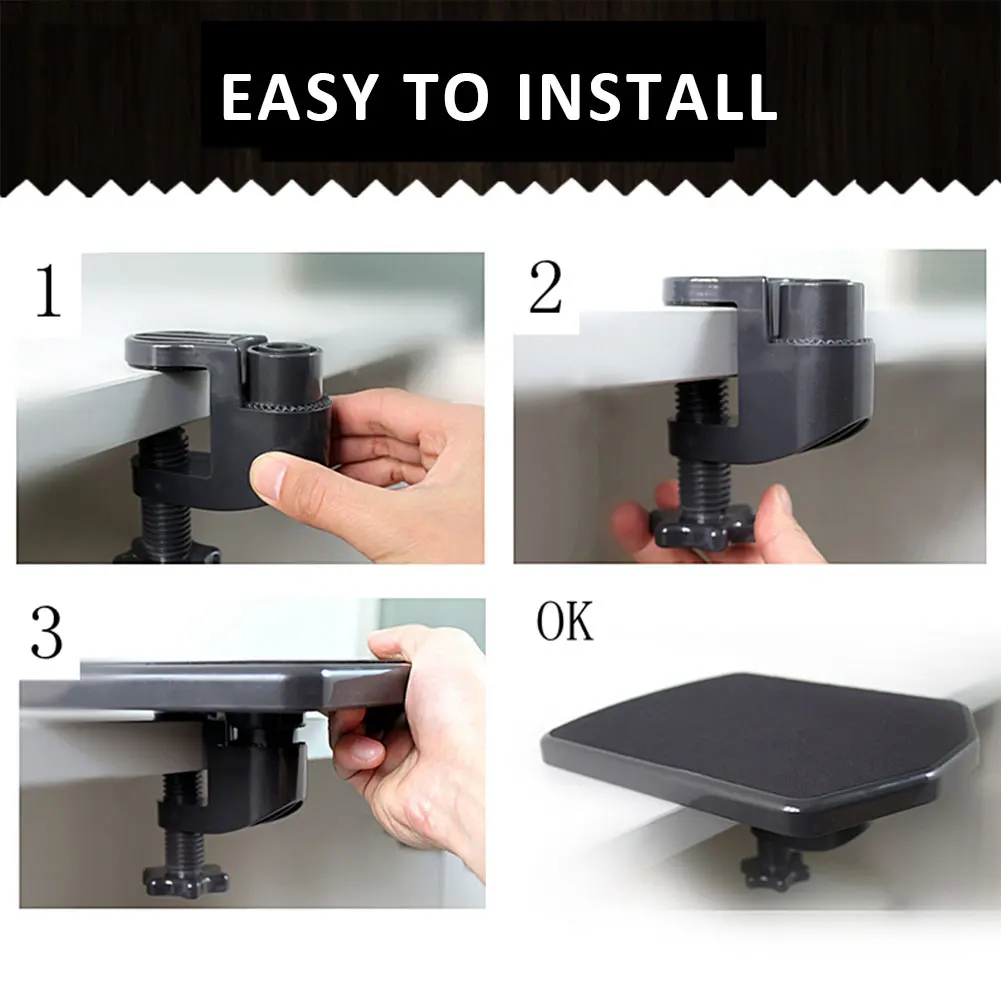 EASY TO INSTALL

1

2

3

OK