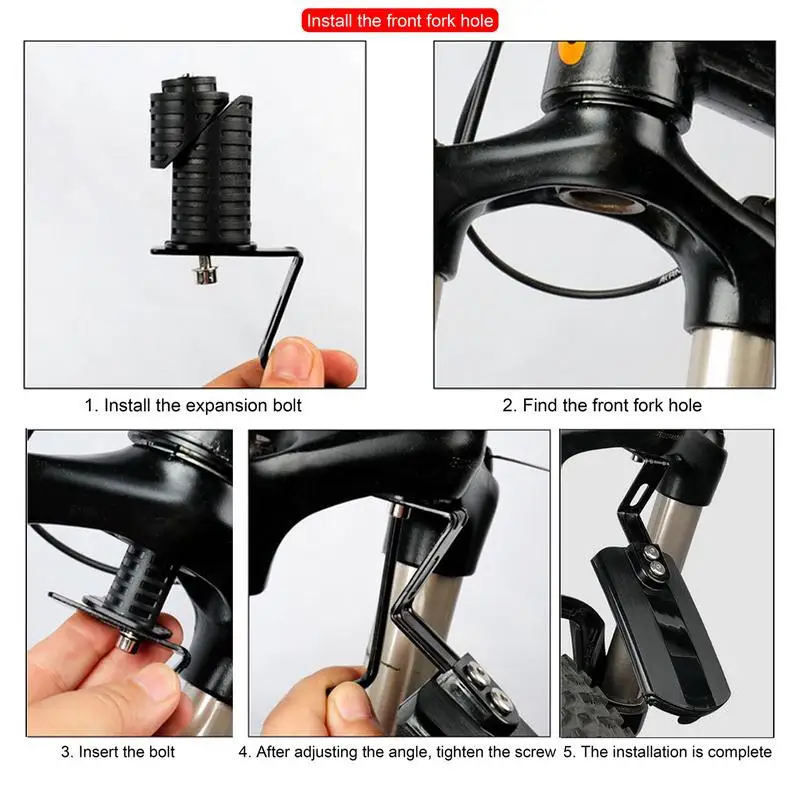 Install the front fork hole

1. Install the expansion bolt

2. Find the front fork hole

3. Insert the bolt

4. After adjusting the angle, tighten the screw

5. The installation is complete