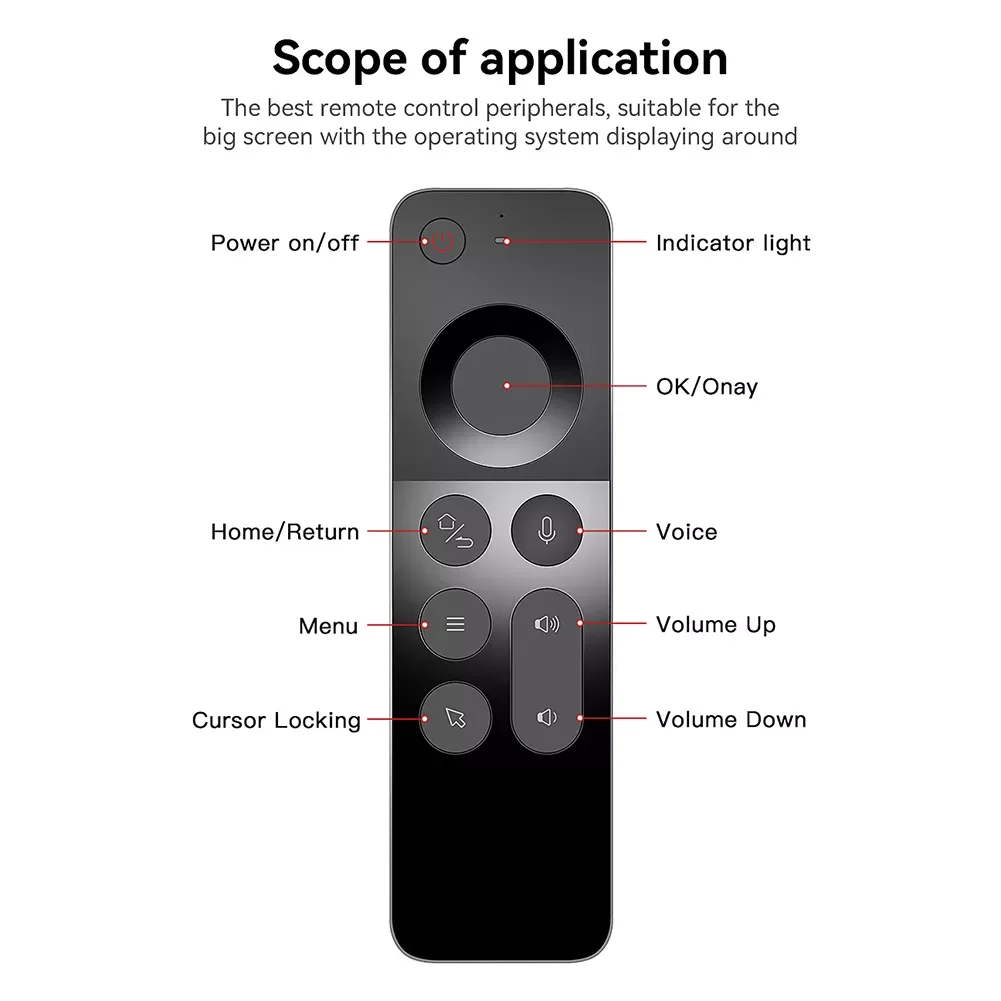 Scope of application

The best remote control peripherals, suitable for the big screen with the operating system displaying around

Power on/off

Indicator light

OK/Onay

Home/Return

Voice

Menu

Volume Up

Cursor Locking

Volume Down