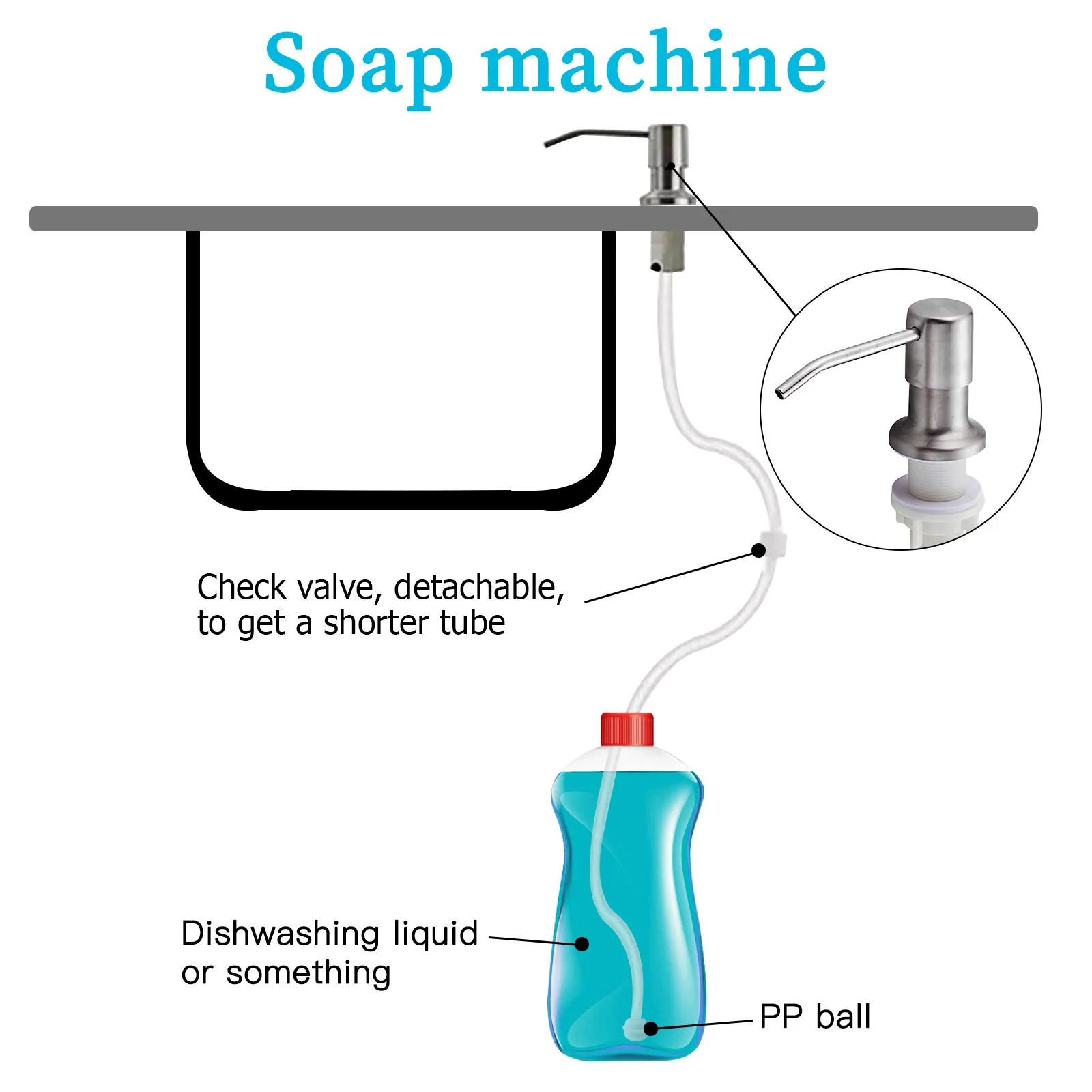 Soap machine

Check valve, detachable, to get a shorter tube

Dishwashing liquid or something

PP ball