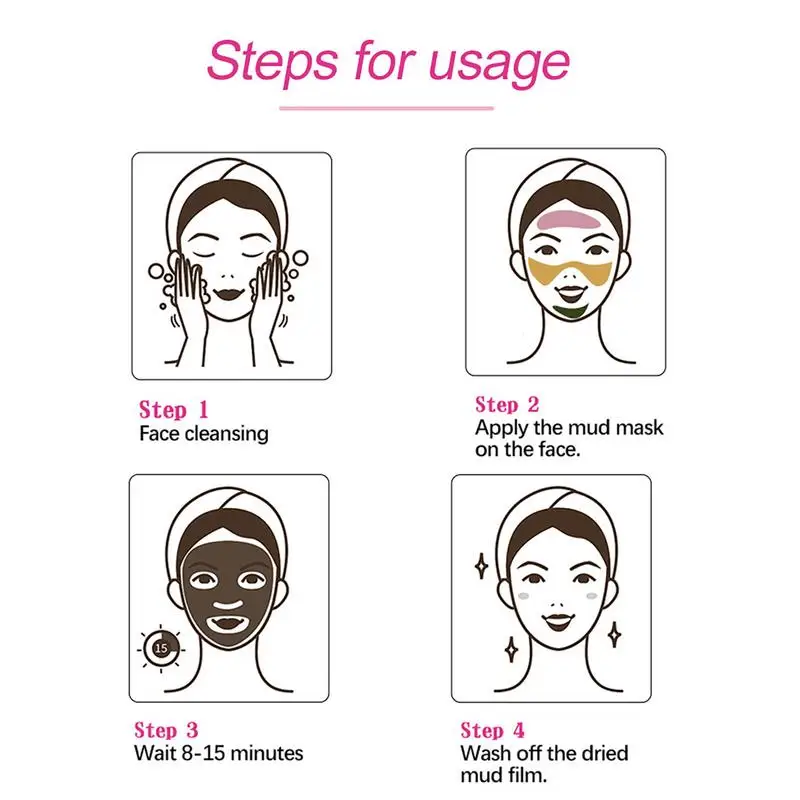 Steps for usage

Step 1
Face cleansing

Step 2
Apply the mud mask on the face.

15

Step 3
Wait 8-15 minutes

Step 4
Wash off the dried mud film.