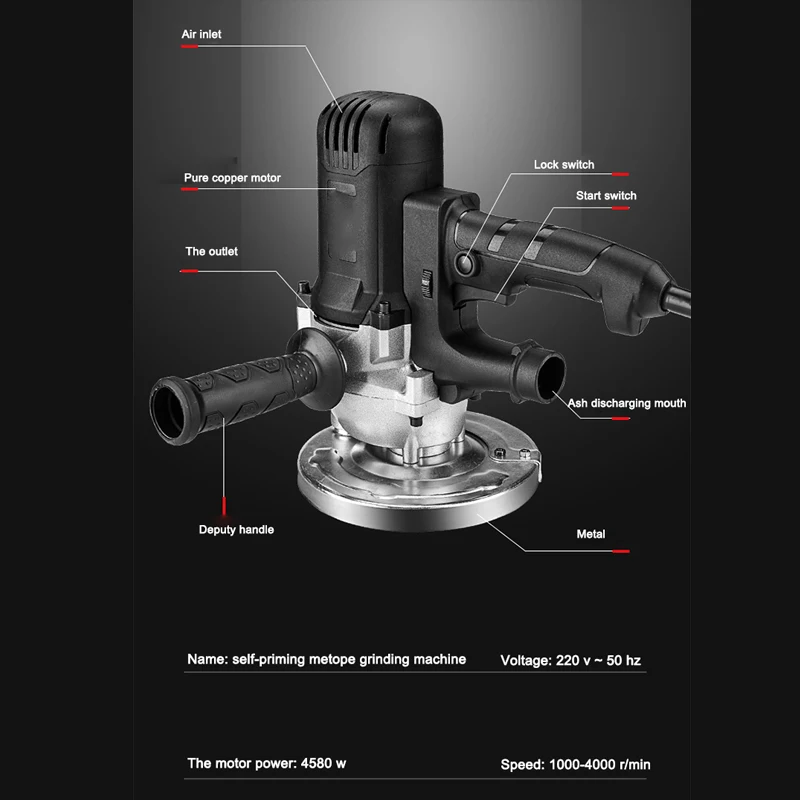 Air inlet

Pure copper motor

Lock switch

Start switch

The outlet

Ash discharging mouth

Deputy handle

Metal

Name: self-priming metope grinding machine

Voltage: 220 v ~ 50 hz

The motor power: 4580 w

Speed: 1000-4000 r/min