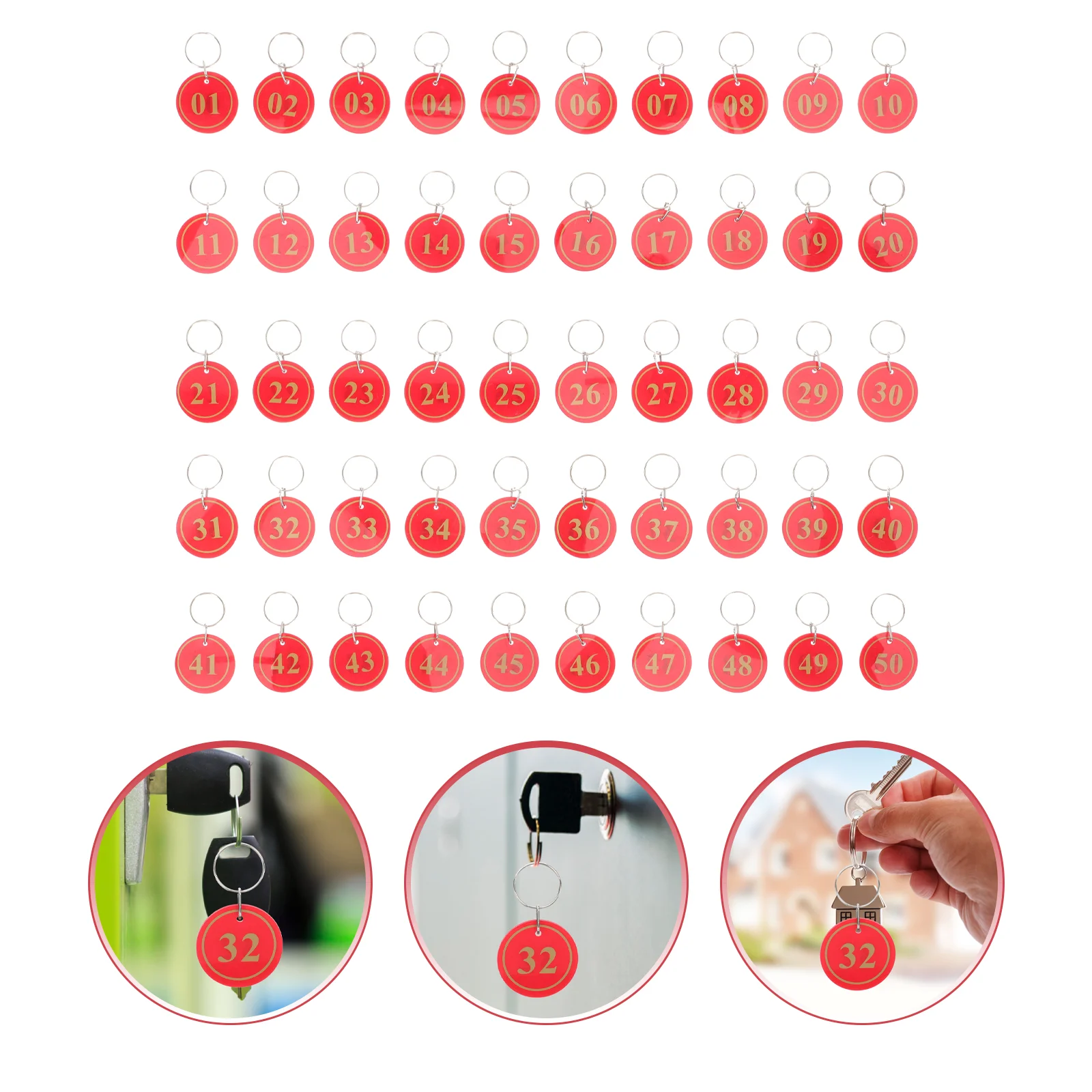 01 02 03 04 05 06 07 08 09 10
11 12 13 14 15 16 17 18 19 20
21 22 23 24 25 26 27 28 29 30
31 32 33 34 35 36 37 38 39 40
41 42 43 44 45 46 47 48 49 50

32 32 32