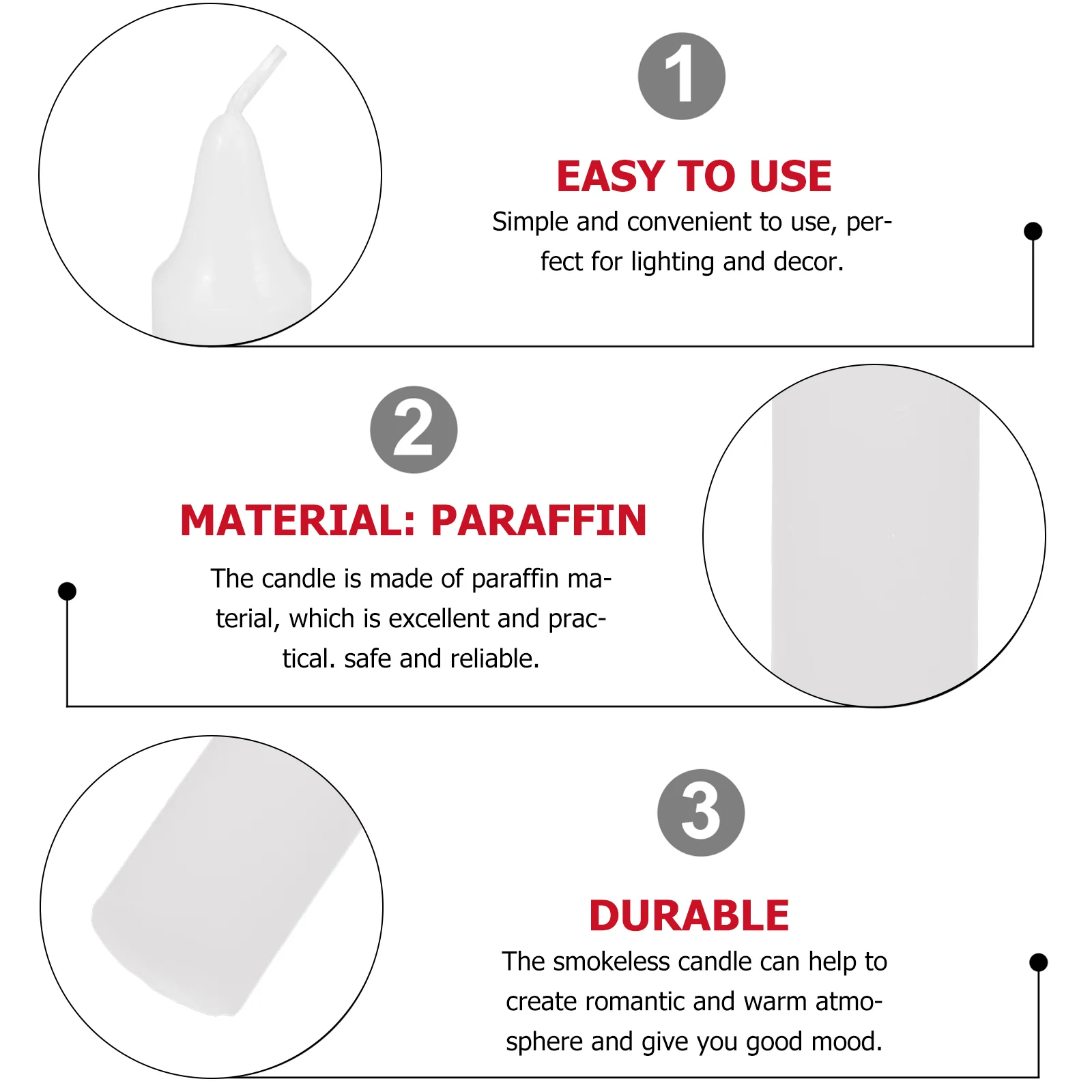 1

EASY TO USE

Simple and convenient to use, perfect for lighting and decor.

2

MATERIAL: PARAFFIN

The candle is made of paraffin material, which is excellent and practical. safe and reliable.

3

DURABLE

The smokeless candle can help to create romantic and warm atmosphere and give you good mood.