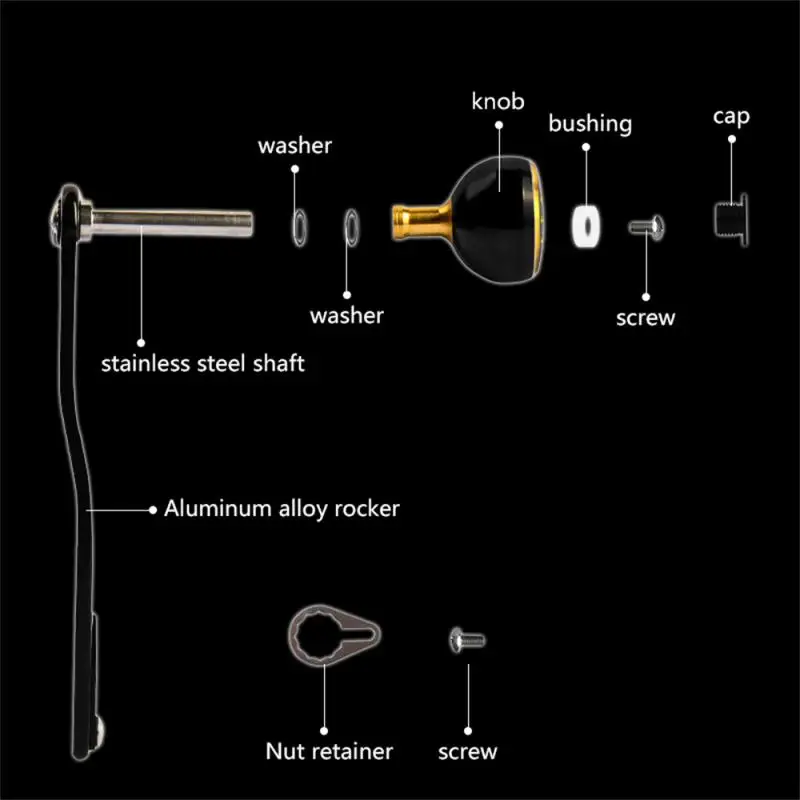 knob
bushing
cap
washer
washer
screw
stainless steel shaft
Aluminum alloy rocker
Nut retainer
screw