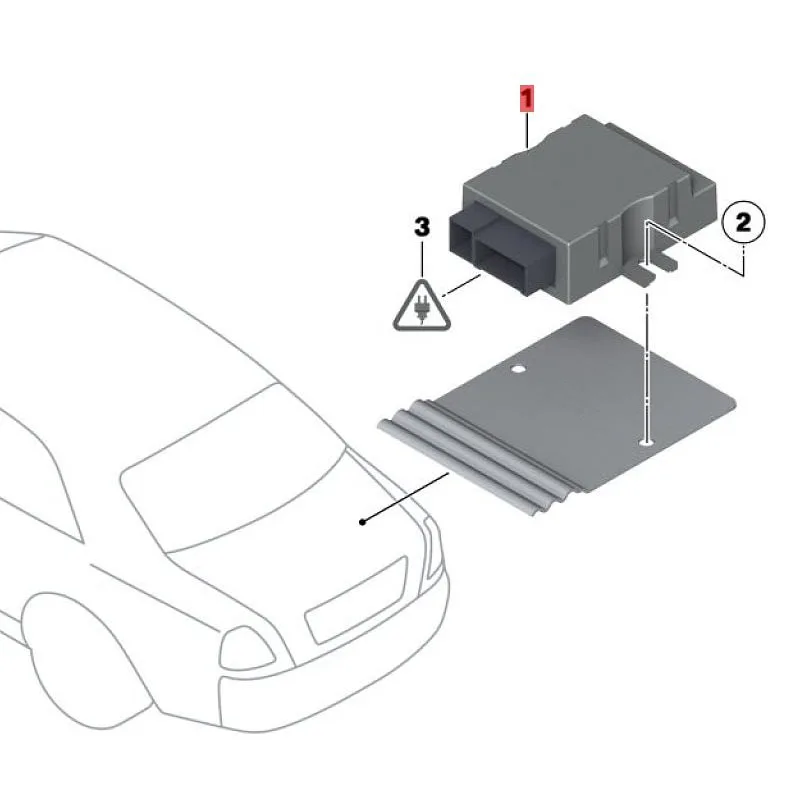 1
3
2