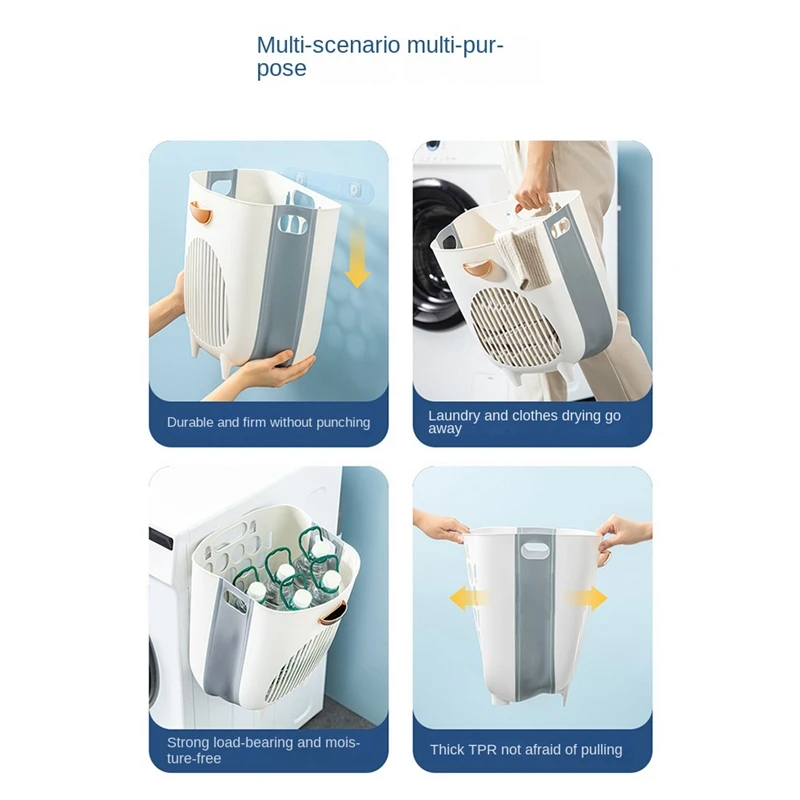 Multi-scenario multi-purpose

Durable and firm without punching

Laundry and clothes drying go away

Strong load-bearing and moisture-free

Thick TPR not afraid of pulling