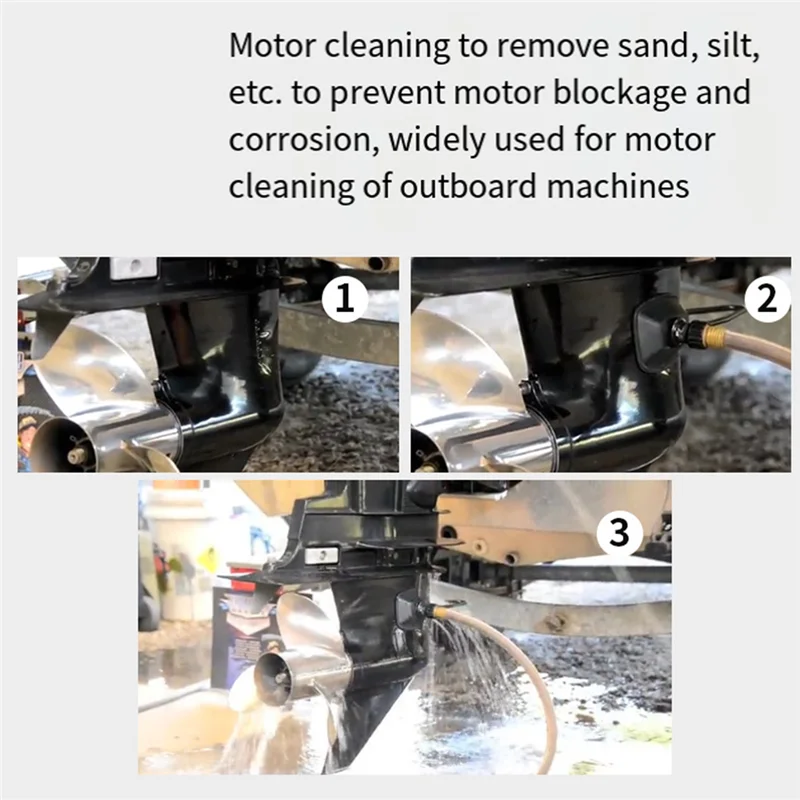 Motor cleaning to remove sand, silt, etc. to prevent motor blockage and corrosion, widely used for motor cleaning of outboard machines

1

2

3