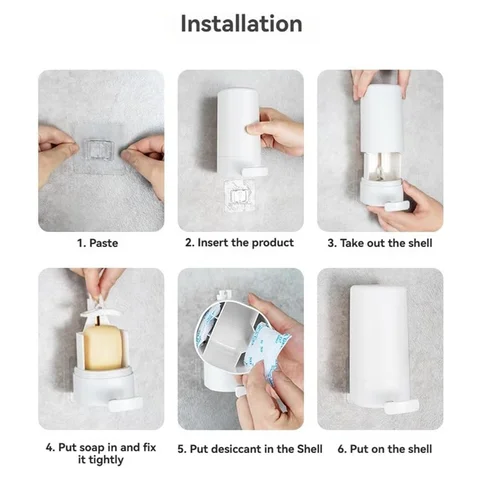 Installation

1. Paste

2. Insert the product

3. Take out the shell

4. Put soap in and fix it tightly

5. Put desiccant in the Shell

6. Put on the shell