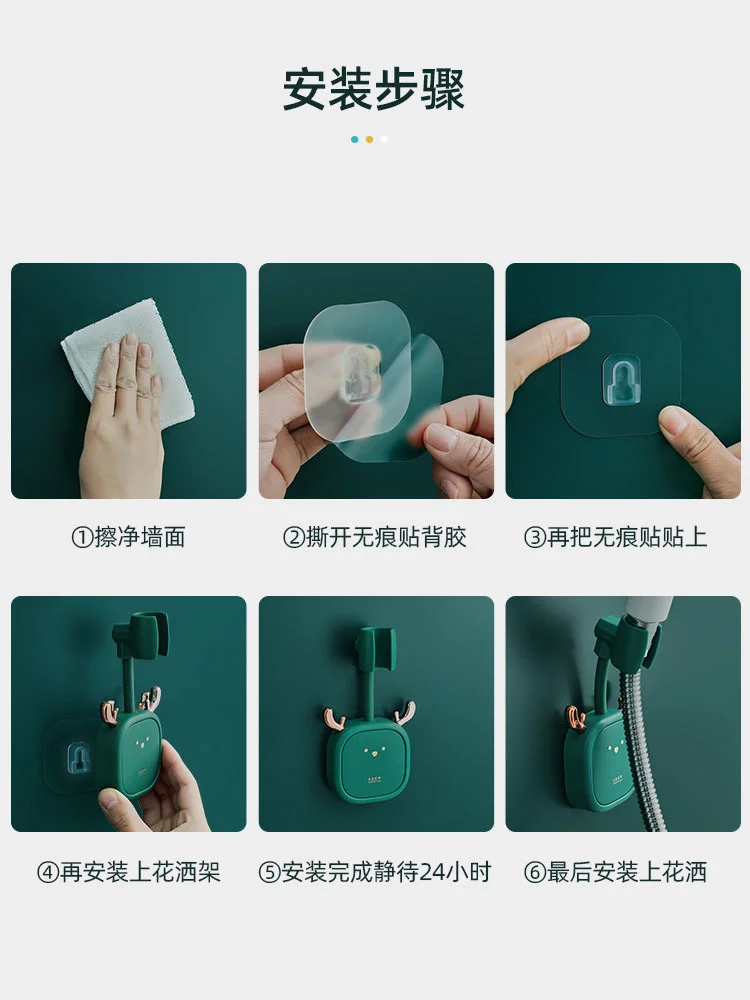 安装步骤

①擦净墙面

②撕开无痕贴背胶

③再把无痕贴贴上

④再安装上花洒架

⑤安装完成静待24小时

⑥最后安装上花洒