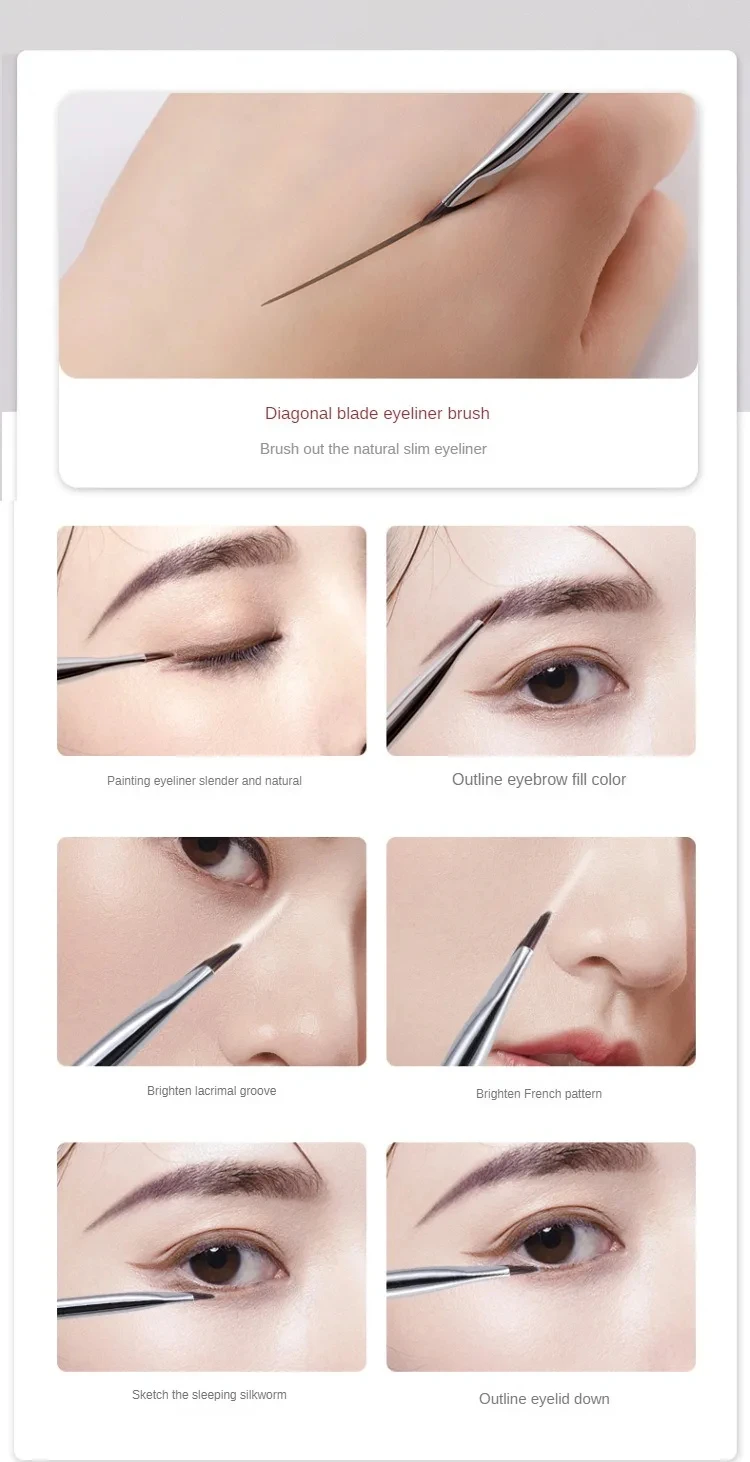 Diagonal blade eyeliner brush

Brush out the natural slim eyeliner

Painting eyeliner slender and natural

Outline eyebrow fill color

Brighten lacrimal groove

Brighten French pattern

Sketch the sleeping silkworm

Outline eyelid down