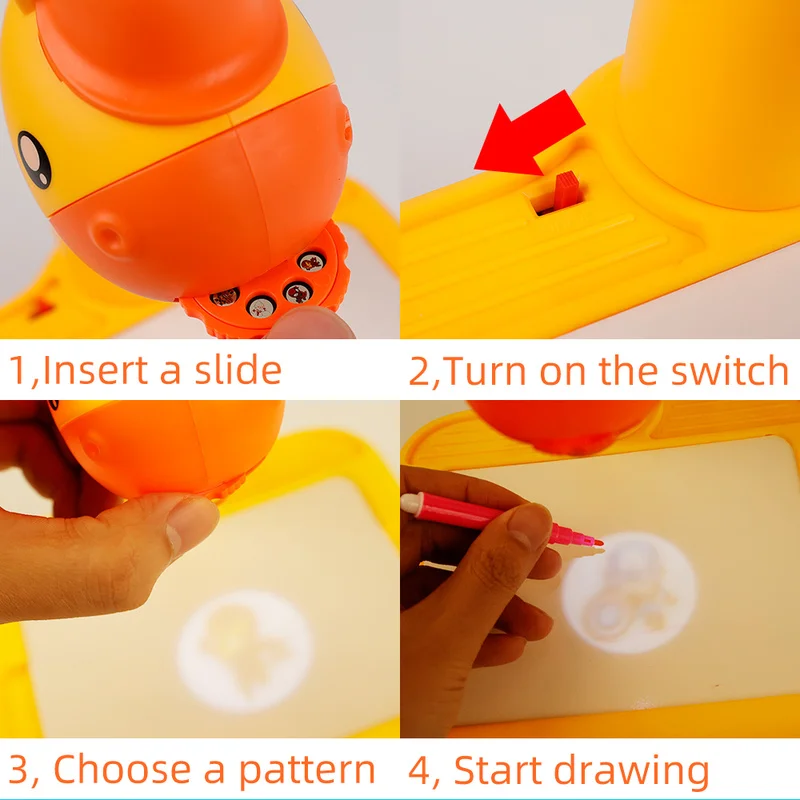 1,Insert a slide

2,Turn on the switch

3, Choose a pattern

4, Start drawing