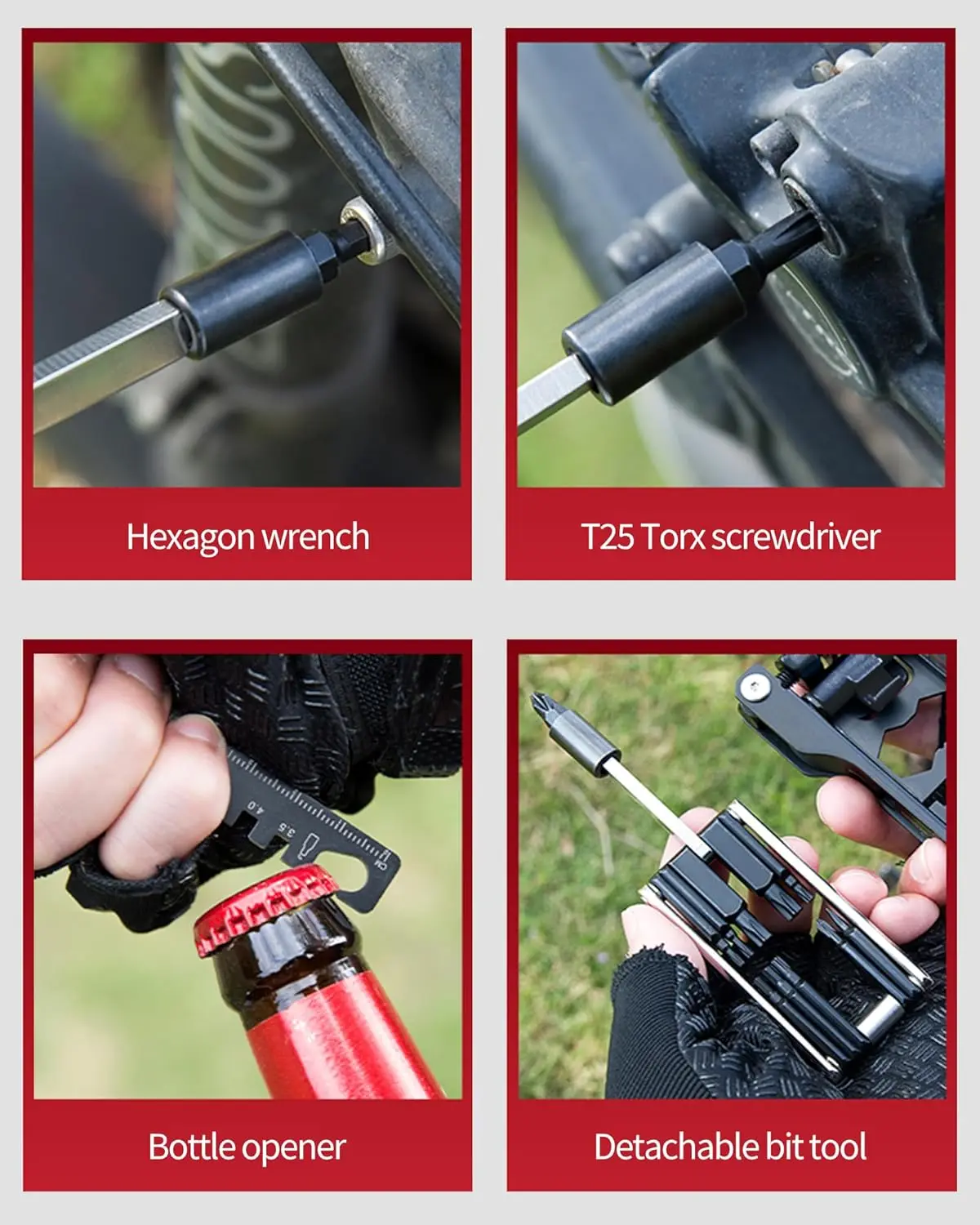 Hexagon wrench

T25 Torx screwdriver

4.0 3.5

Bottle opener

Detachable bit tool