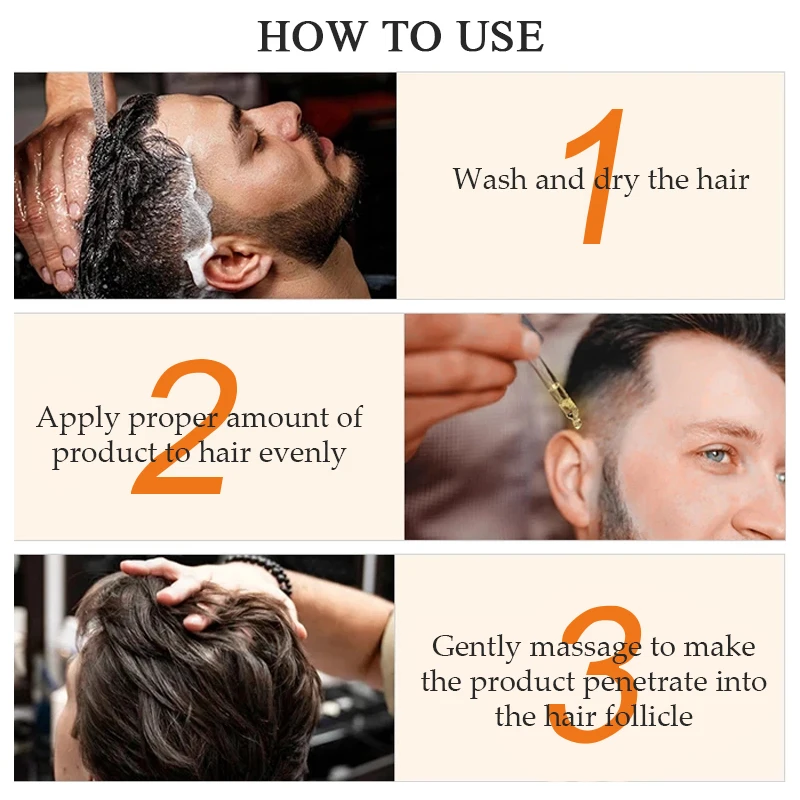 HOW TO USE

1
Wash and dry the hair

2
Apply proper amount of product to hair evenly

3
Gently massage to make the product penetrate into the hair follicle