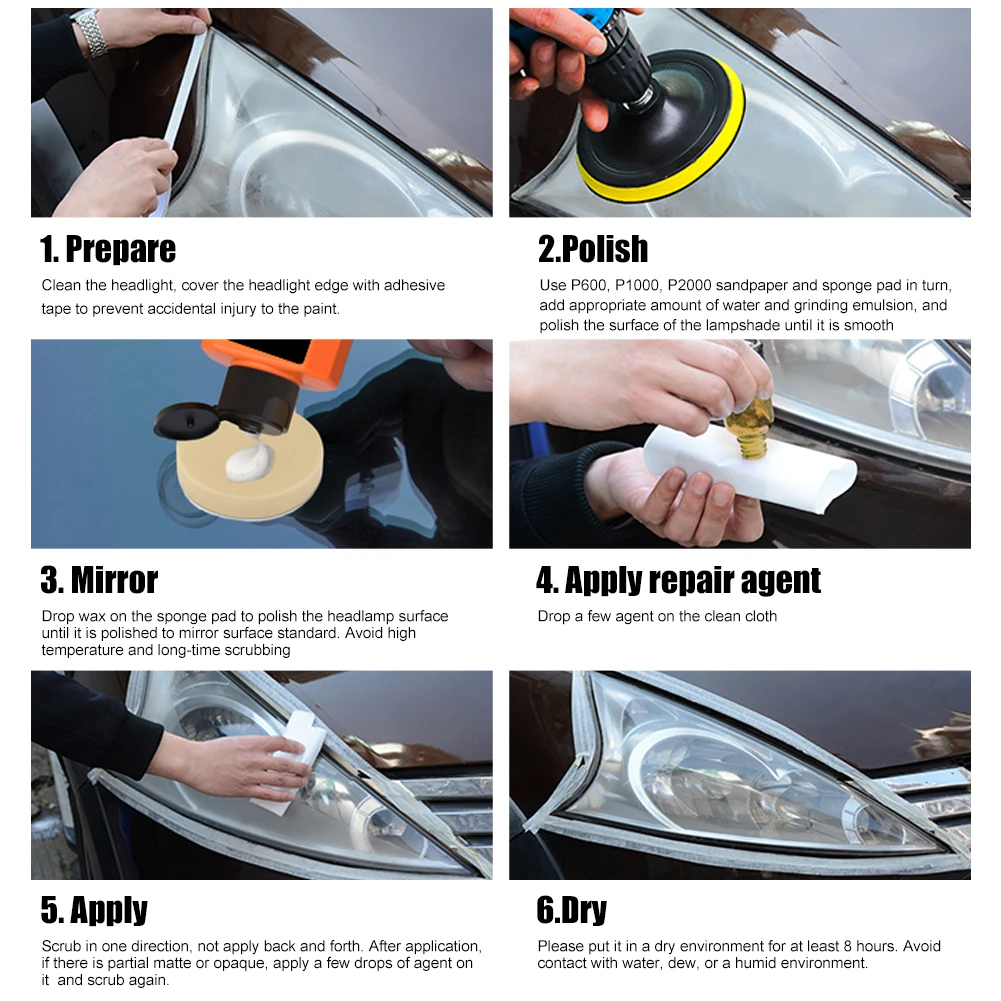 1. Prepare

Clean the headlight, cover the headlight edge with adhesive tape to prevent accidental injury to the paint.

2.Polish

Use P600, P1000, P2000 sandpaper and sponge pad in turn, add appropriate amount of water and grinding emulsion, and polish the surface of the lampshade until it is smooth

3. Mirror

Drop wax on the sponge pad to polish the headlamp surface until it is polished to mirror surface standard. Avoid high temperature and long-time scrubbing

4. Apply repair agent

Drop a few agent on the clean cloth

5. Apply

Scrub in one direction, not apply back and forth. After application, if there is partial matte or opaque, apply a few drops of agent on it and scrub again.

6.Dry

Please put it in a dry environment for at least 8 hours. Avoid contact with water, dew, or a humid environment.