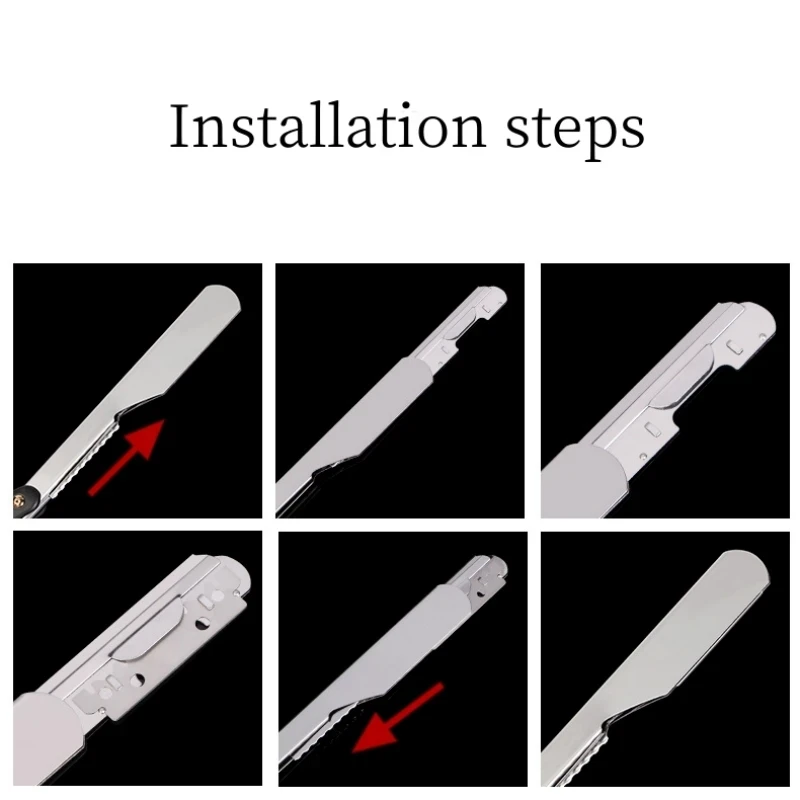 Installation steps