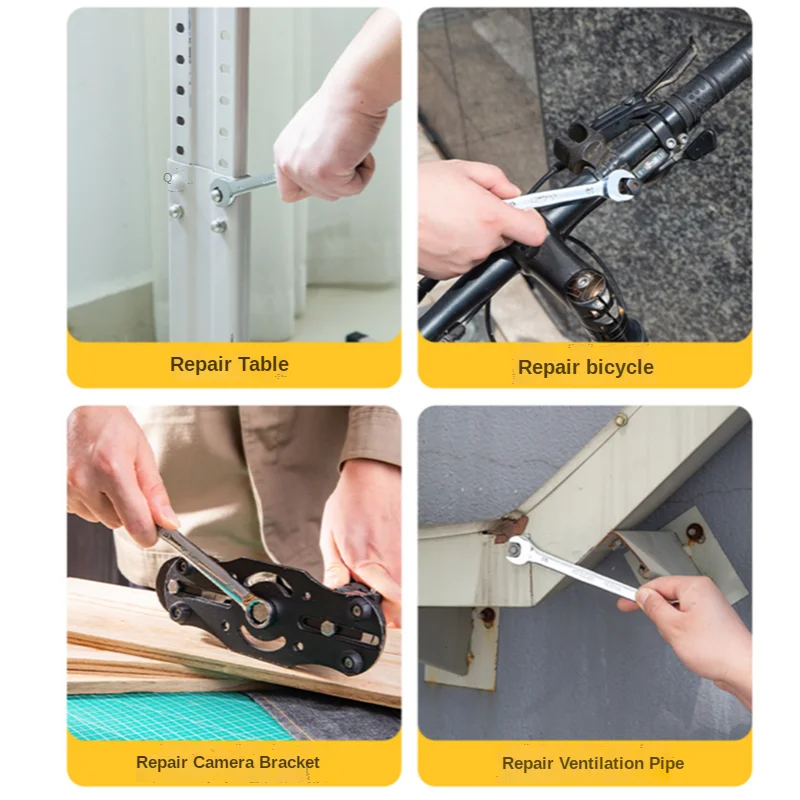 Repair Table

Repair bicycle

Repair Camera Bracket

Repair Ventilation Pipe