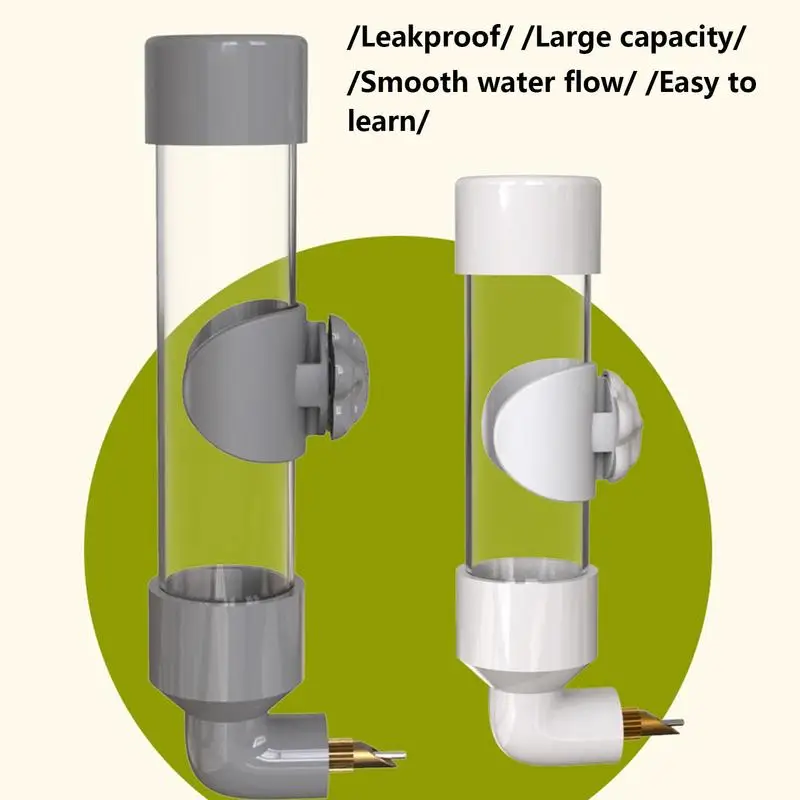 /Leakproof/ /Large capacity/ /Smooth water flow/ /Easy to learn/