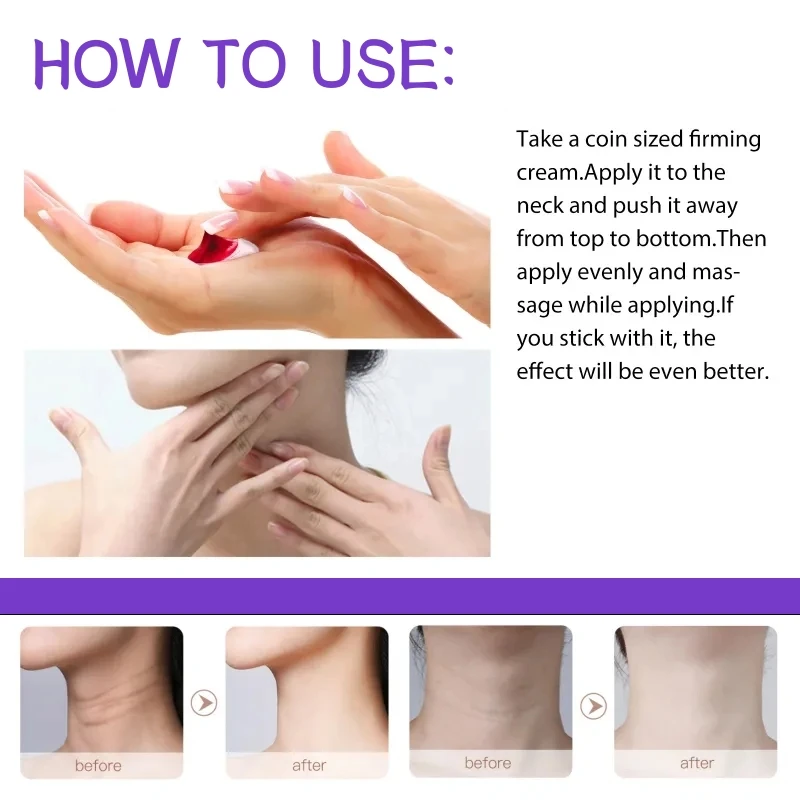 HOW TO USE:

Take a coin sized firming cream.Apply it to the neck and push it away from top to bottom.Then apply evenly and massage while applying.If you stick with it, the effect will be even better.

before

after

before

after