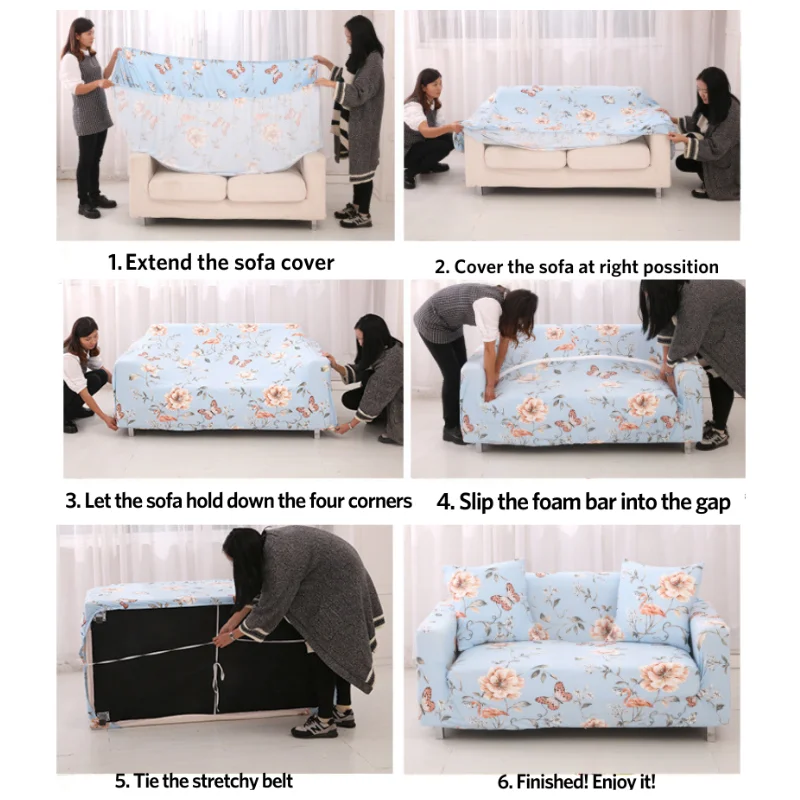 1. Extend the sofa cover

2. Cover the sofa at right possition

3. Let the sofa hold down the four corners

4. Slip the foam bar into the gap

5. Tie the stretchy belt

6. Finished! Enjoy it!