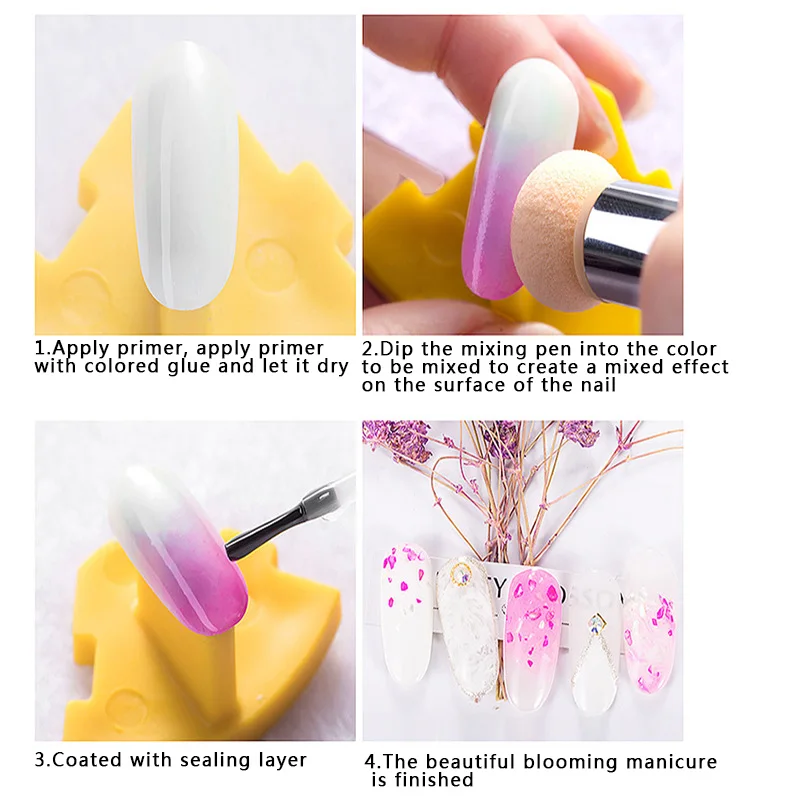 1.Apply primer, apply primer with colored glue and let it dry

2.Dip the mixing pen into the color to be mixed to create a mixed effect on the surface of the nail

3.Coated with sealing layer

4.The beautiful blooming manicure is finished