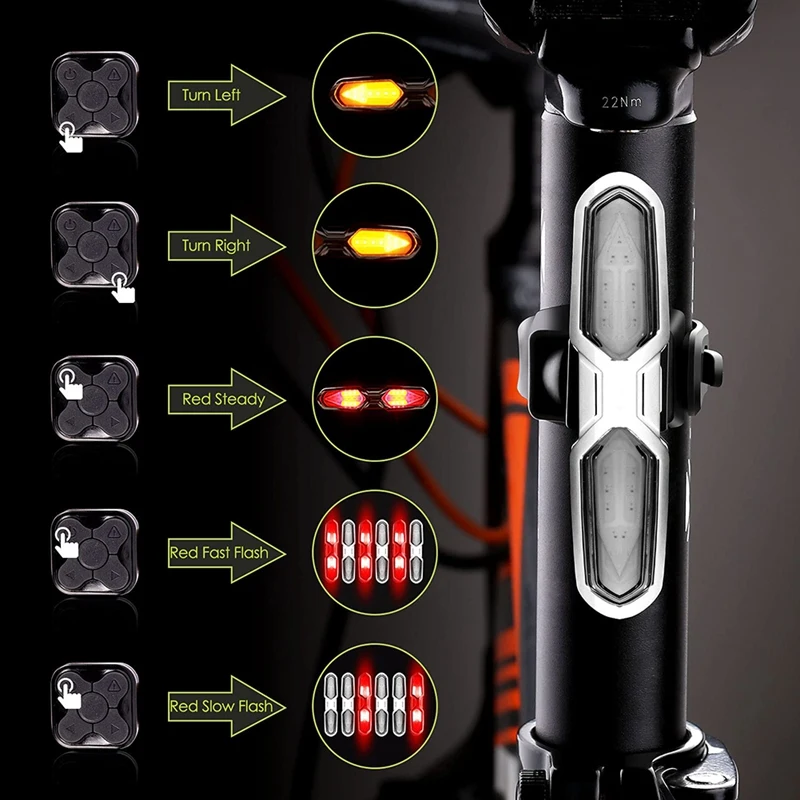 Turn Left

Turn Right

Red Steady

Red Fast Flash

Red Slow Flash

22Nm