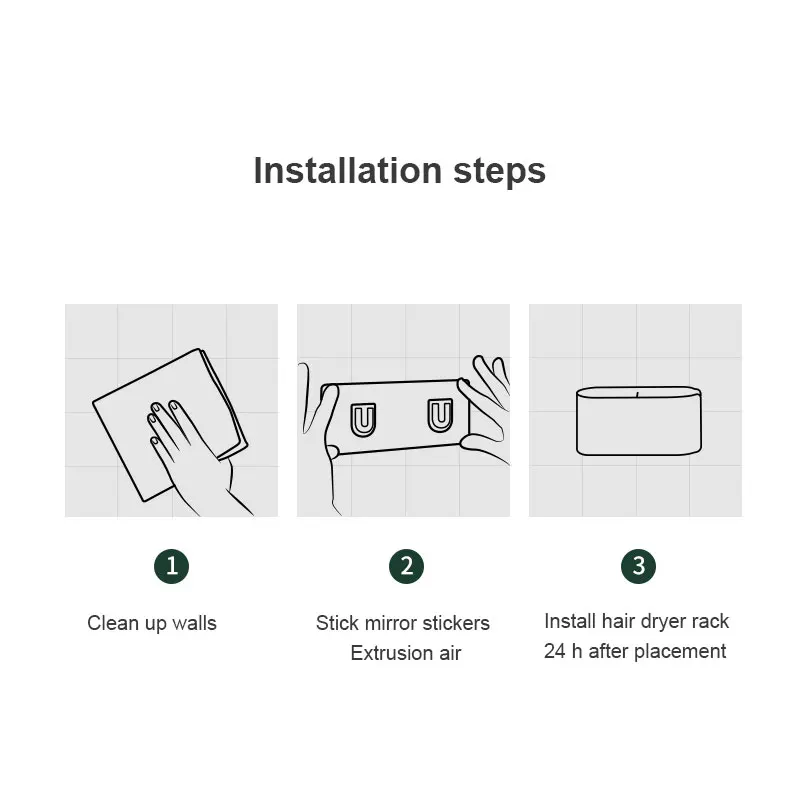 Installation steps

1

Clean up walls

2

Stick mirror stickers
Extrusion air

3

Install hair dryer rack
24 h after placement