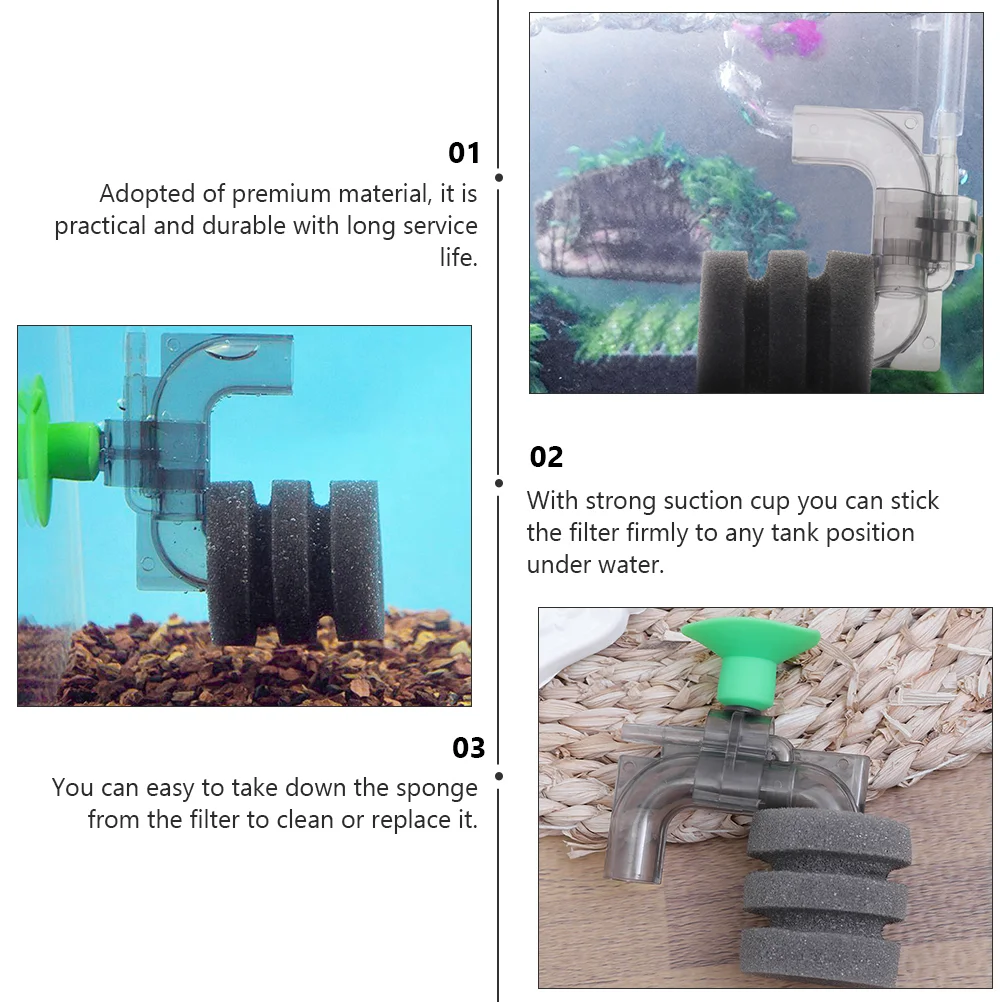 01
Adopted of premium material, it is practical and durable with long service life.

02
With strong suction cup you can stick the filter firmly to any tank position under water.

03
You can easy to take down the sponge from the filter to clean or replace it.